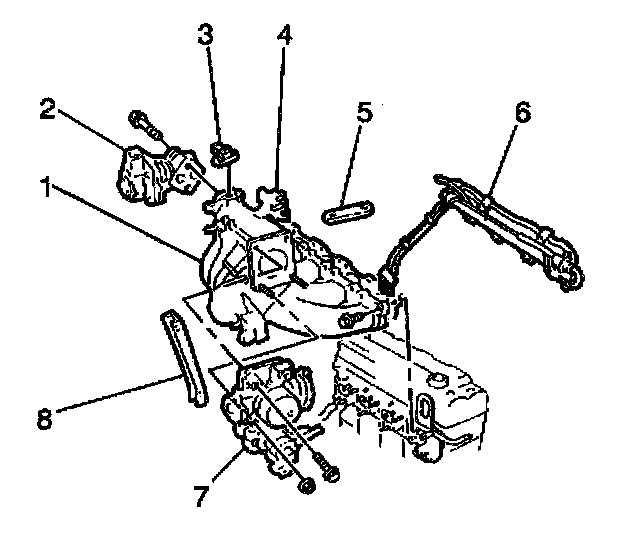 3
4
2
5
6
1
8
7