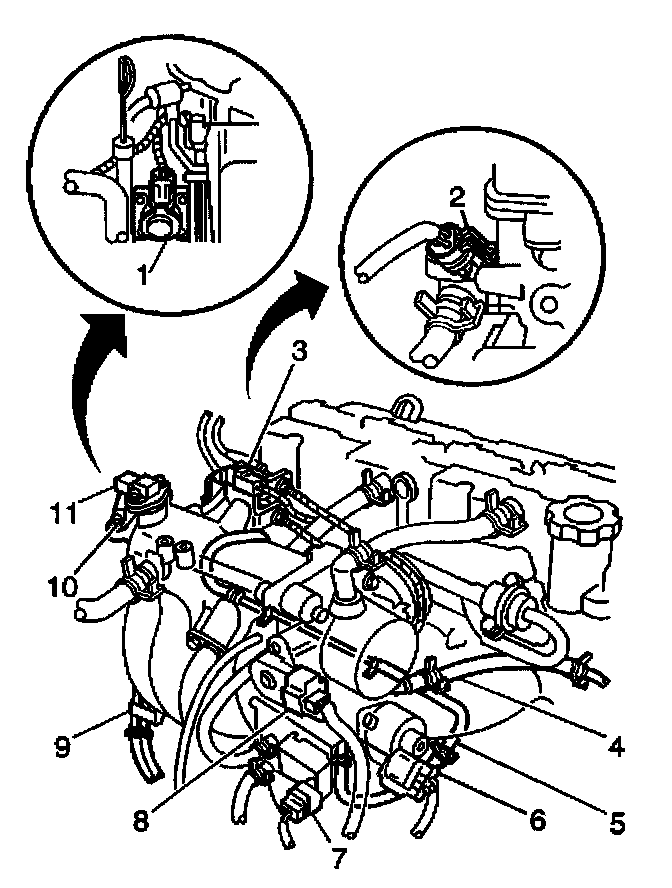 1
2
3
11
10
9
8
7
6
5
4