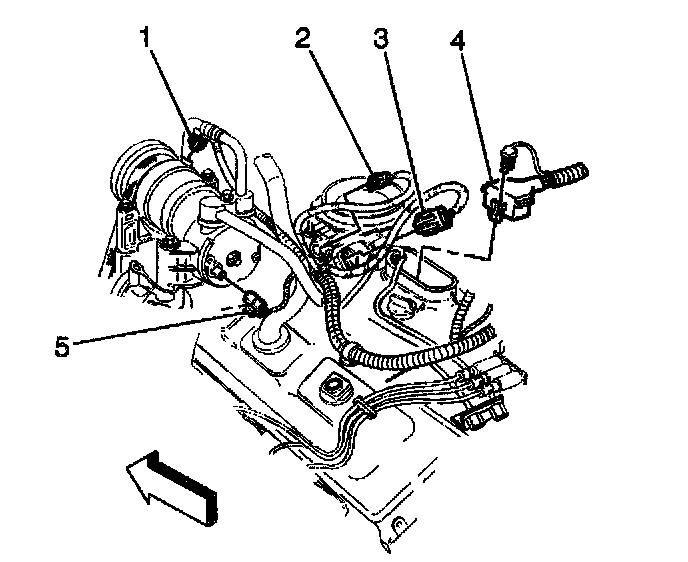 1
2
3
4
5