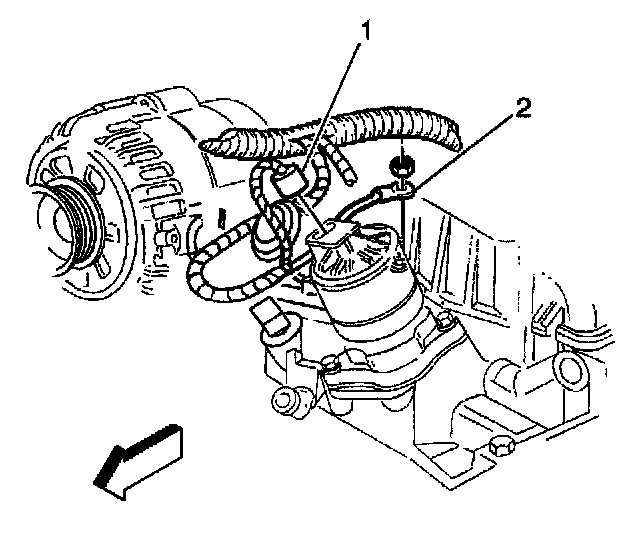 1

2