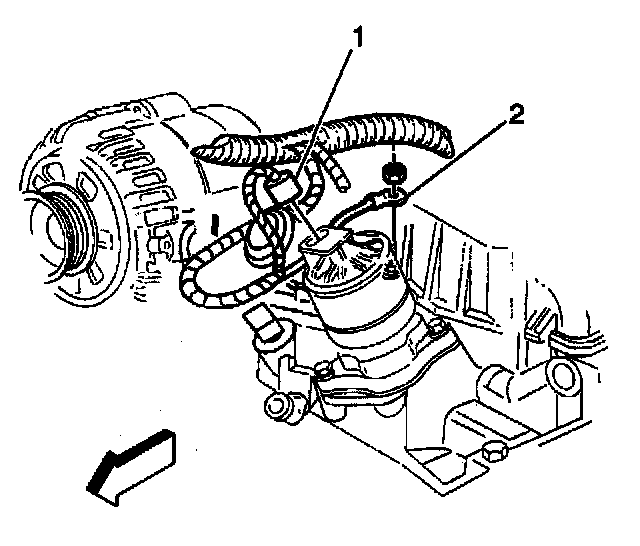 1
2