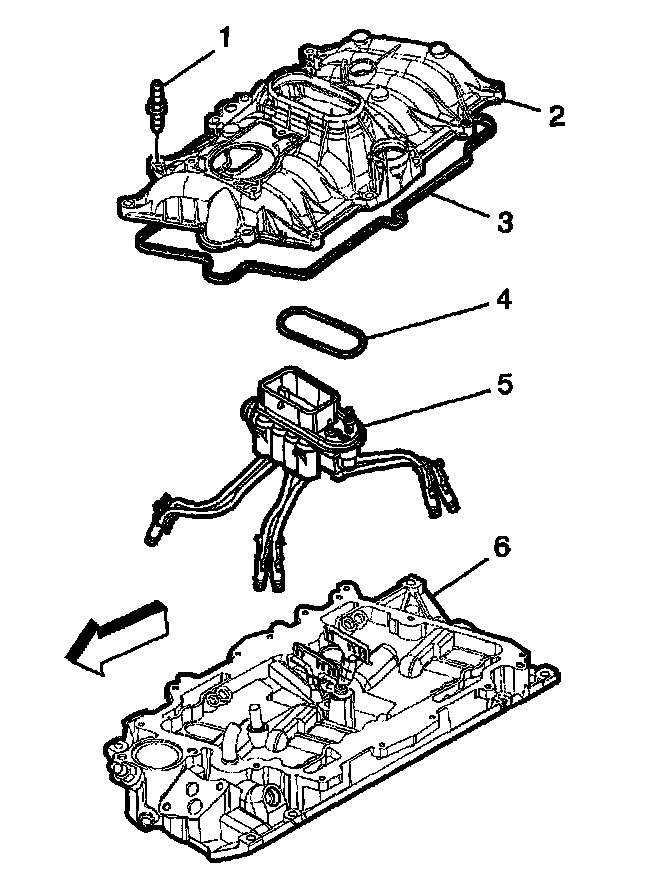 1
2
3
4
5
6