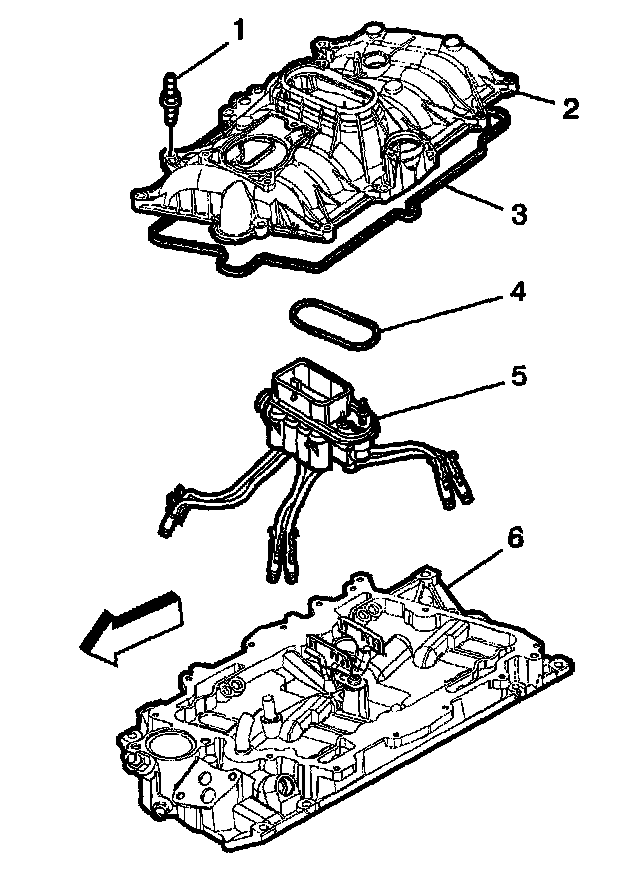 1
2
3
4
5
6