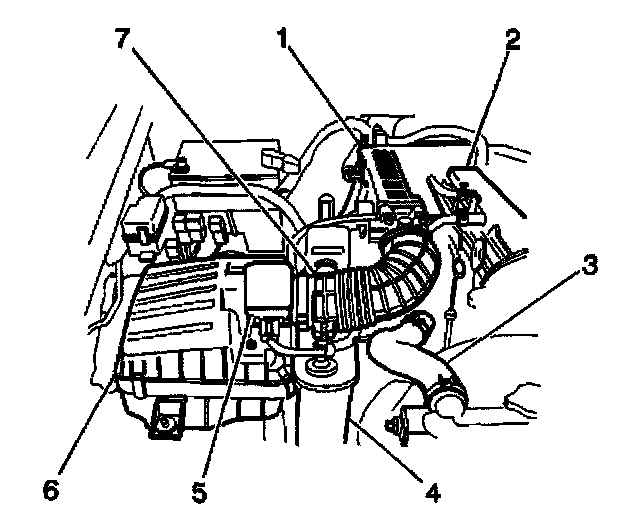 7
1
2
3
6
5
4