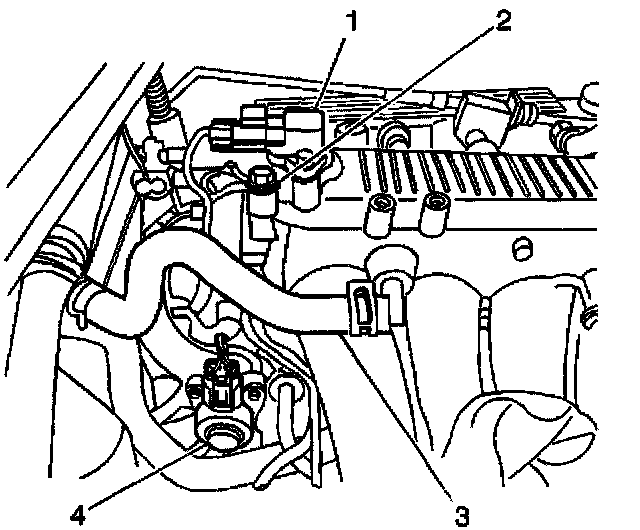 1
2
4
3