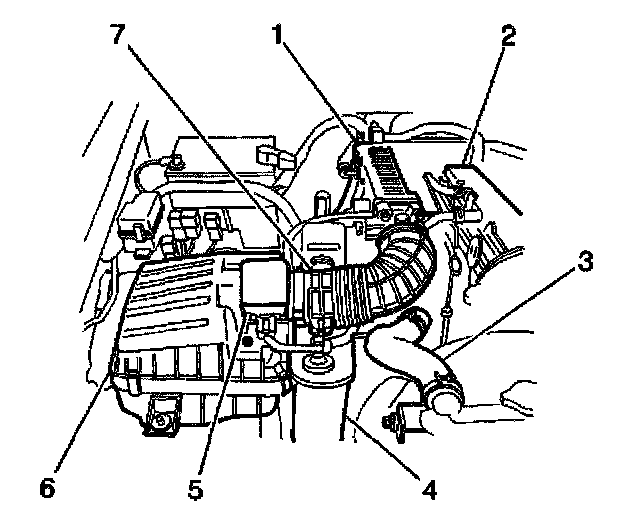 7
1
2
3
6
5
4