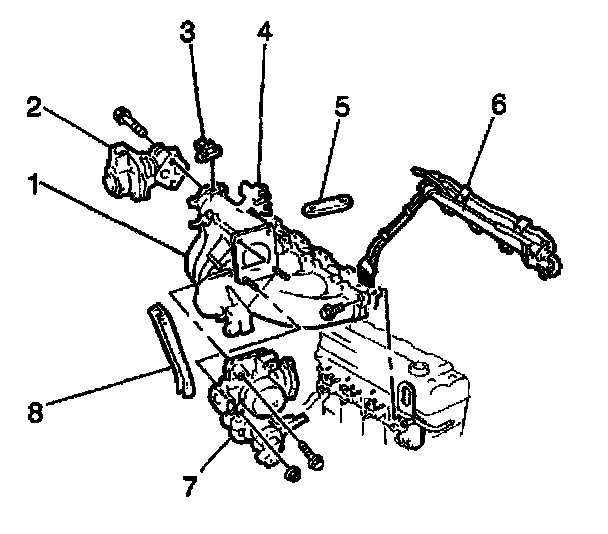 3
4
2
5
6
1
8
7