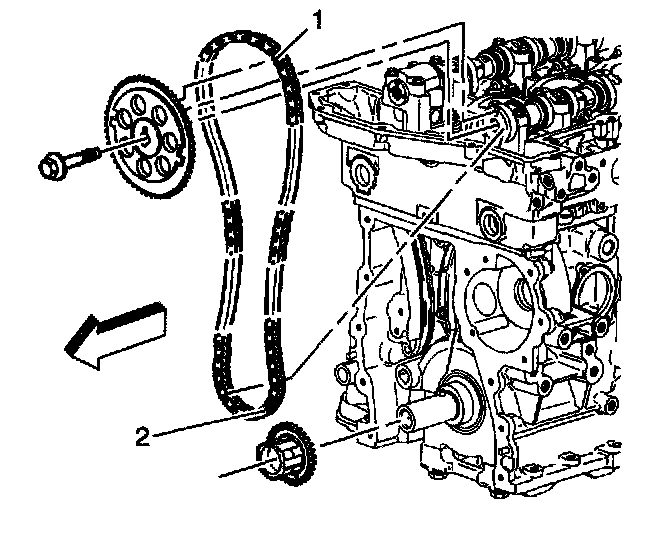 1

2