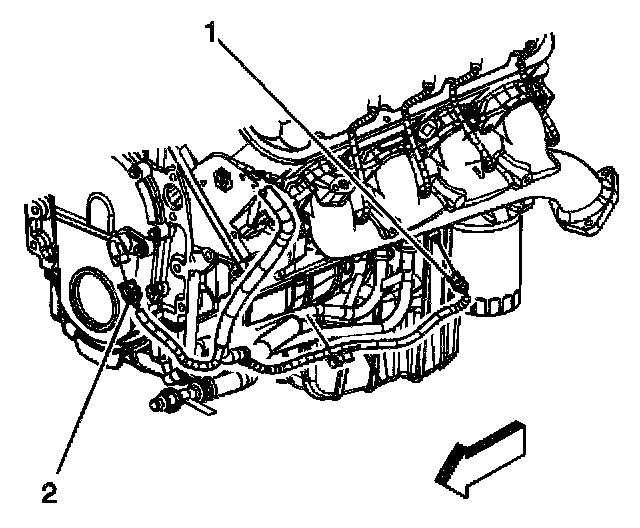 1

2