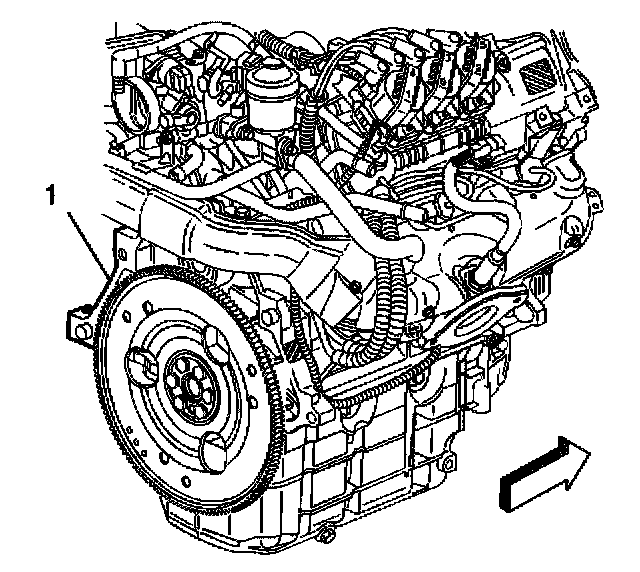 1