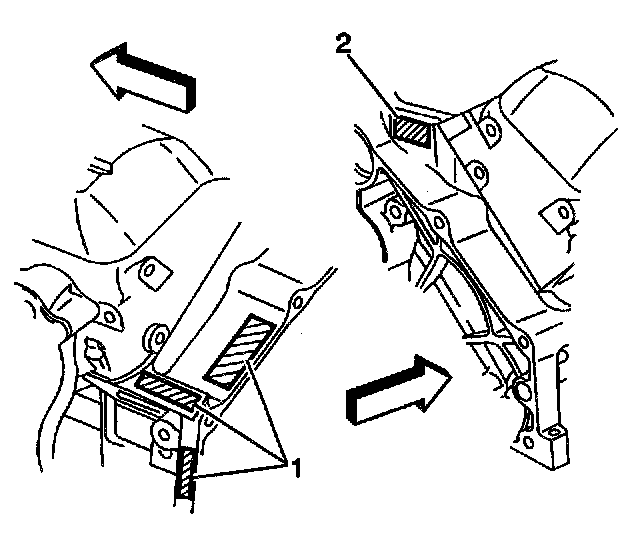 2

1