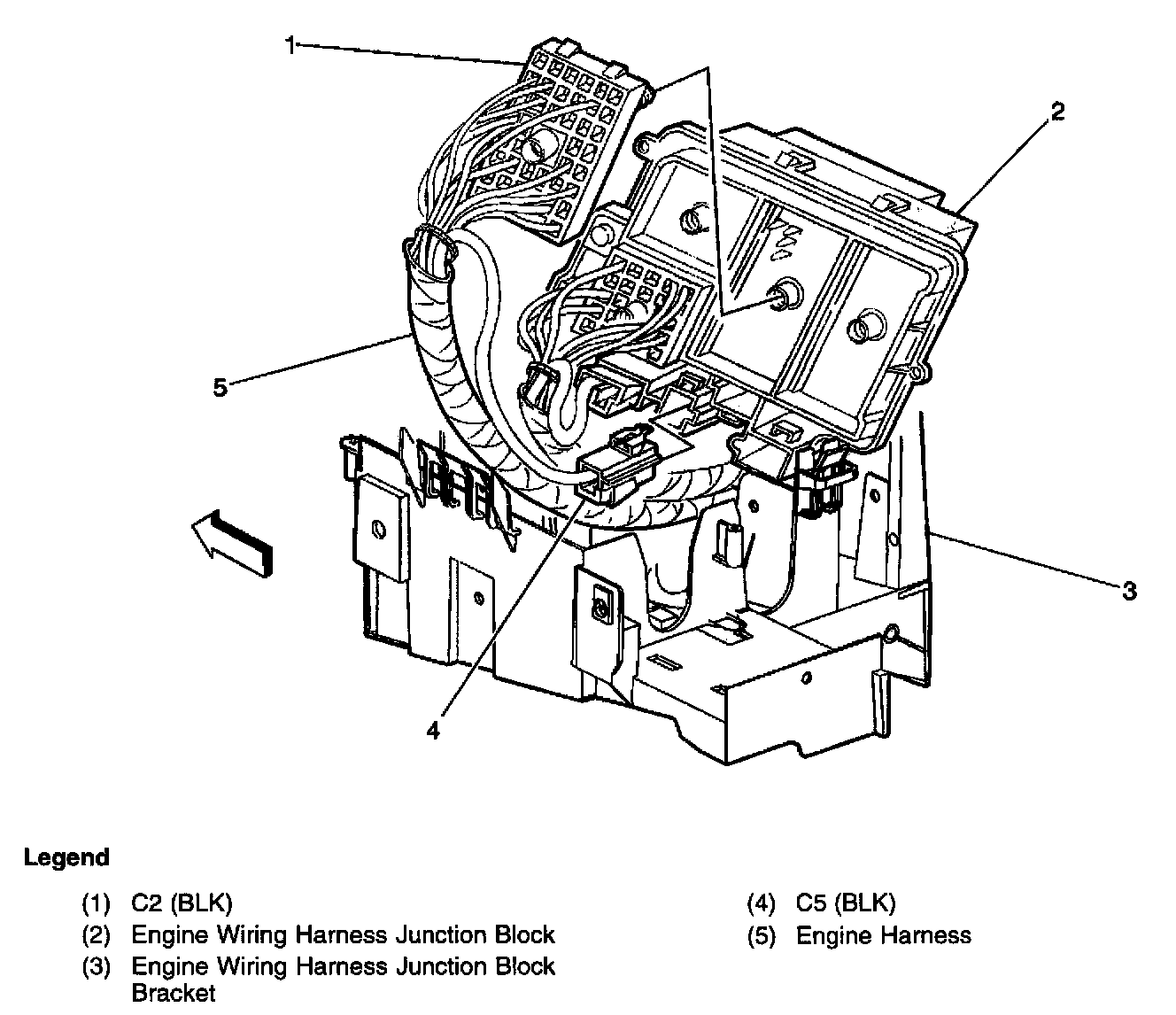 1

2

5

3

4

Legend

(1) C2 (BLK)
(2) Engine Wiring Harness Junction Block
(3) Engine Wiring Harness Junction Block Bracket

(4) C5 (BLK)
(5) Engine Harness