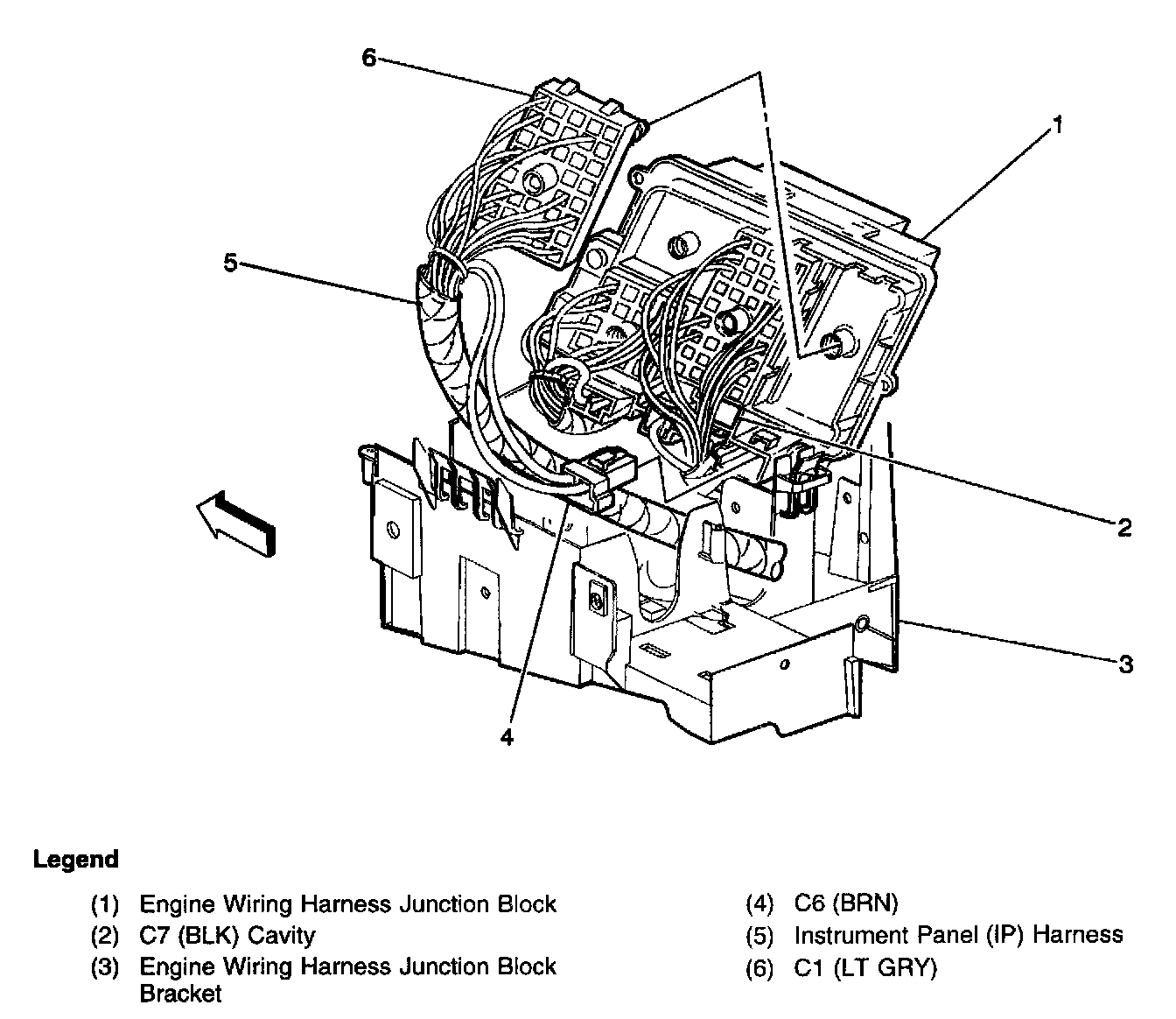 6

1

5

2

3

4

Legend

(1) Engine Wiring Harness Junction Block
(2) C7 (BLK) Cavity
(3) Engine Wiring Harness Junction Block Bracket

(4) C6 (BRN)
(5) Instrument Panel (IP) Harness
(6) C1 (LT GRY)