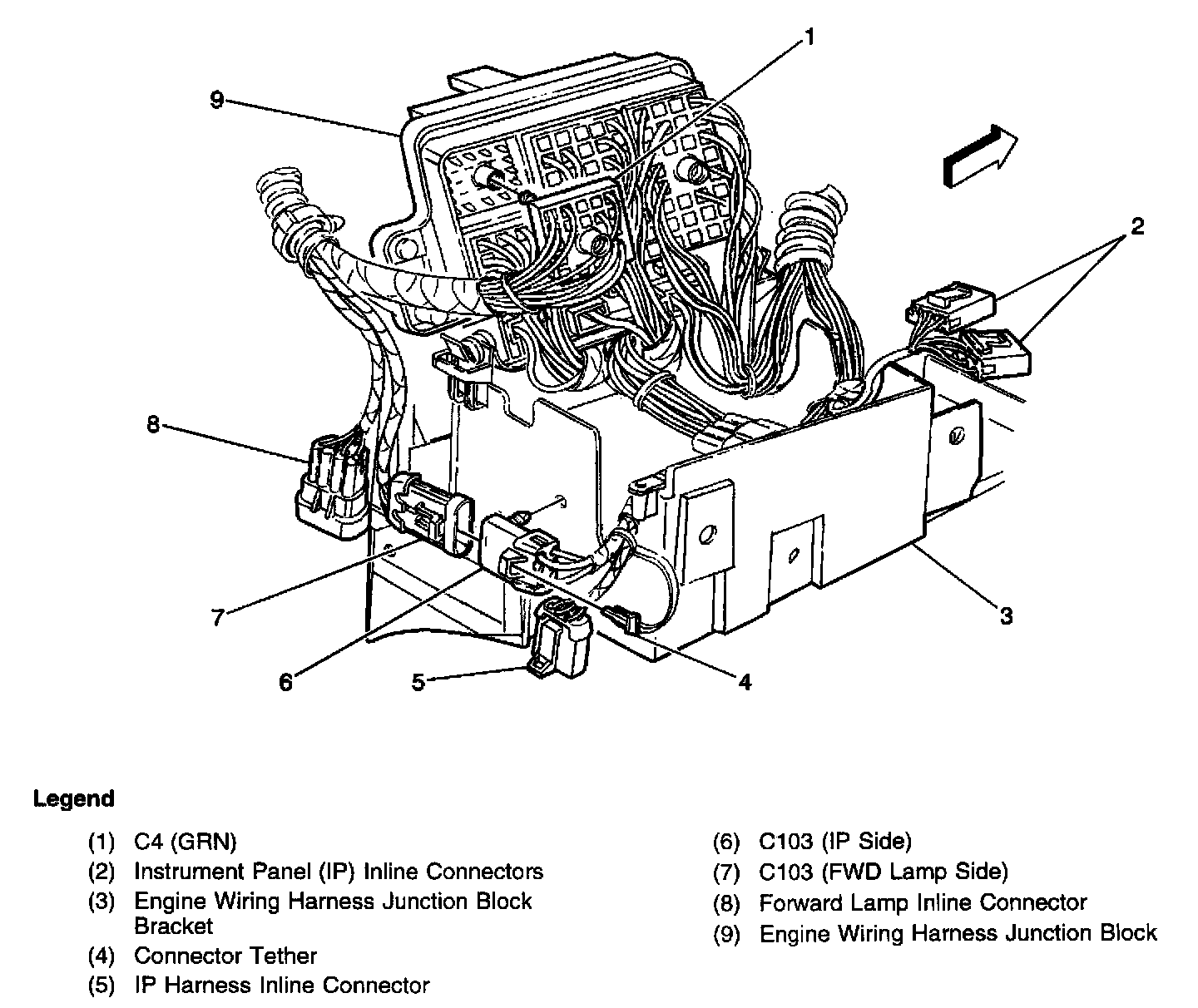 1
9
2
8
3
7
6
5
4

Legend

(1) C4 (GRN)
(2) Instrument Panel (IP) Inline Connectors
(3) Engine Wiring Harness Junction Block Bracket
(4) Connector Tether
(5) IP Harness Inline Connector
(6) C103 (IP Side)
(7) C103 (FWD Lamp Side)
(8) Forward Lamp Inline Connector
(9) Engine Wiring Harness Junction Block