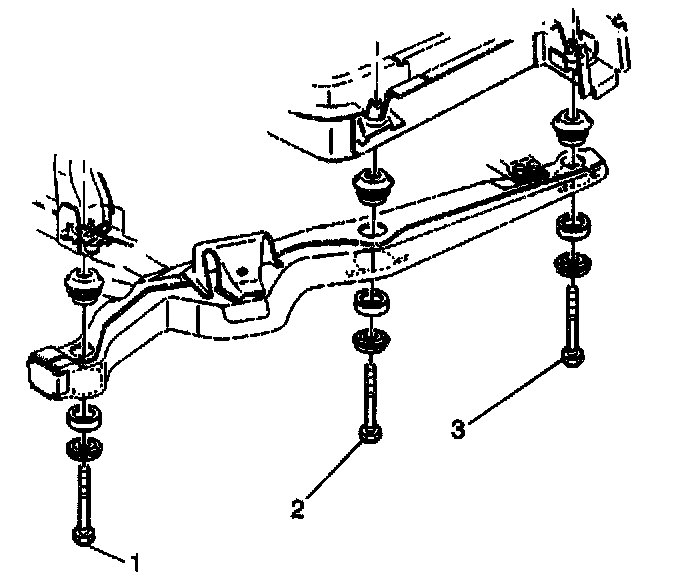 3

2

1