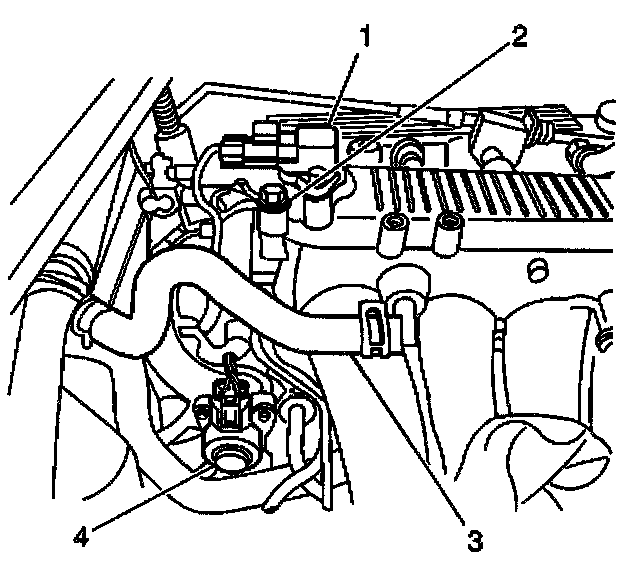 1
2
4
3