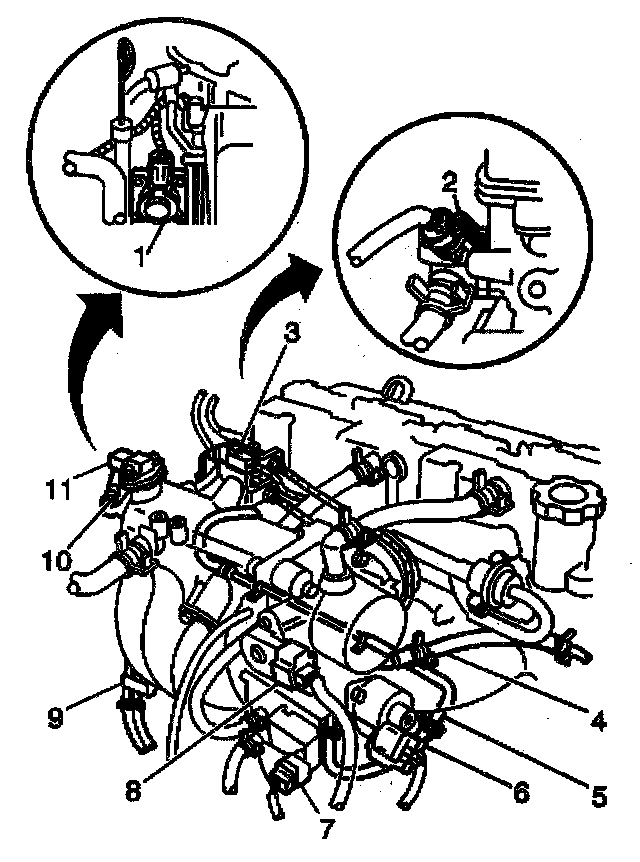 1
2
3
11
10
9
8
7
6
5
4