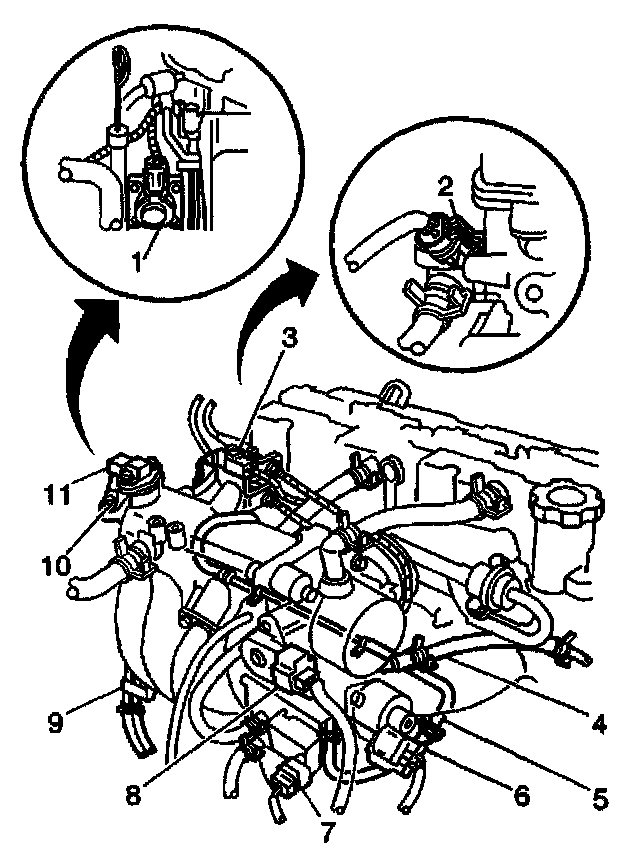 1
2
3
11
10
9
8
7
6
5
4