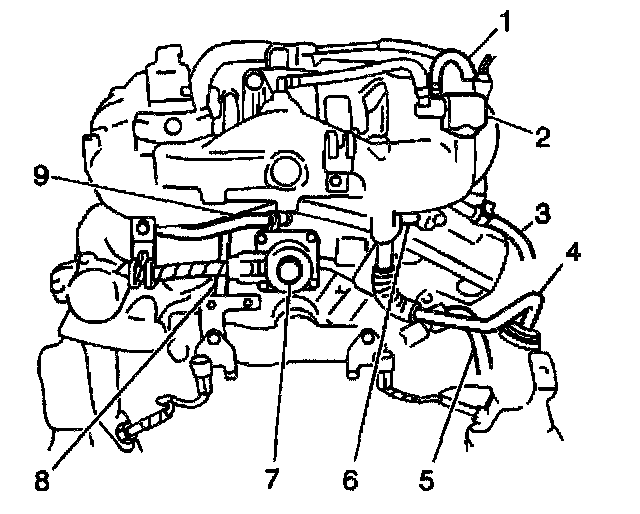 1
2
9
3
4
8
7
6
5