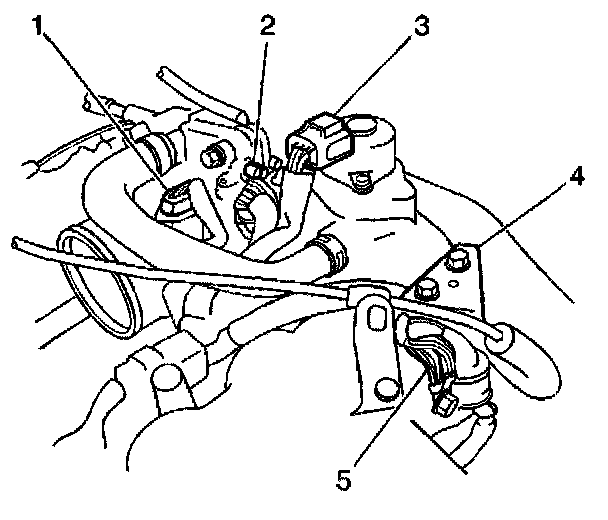 1
2
3
4
5