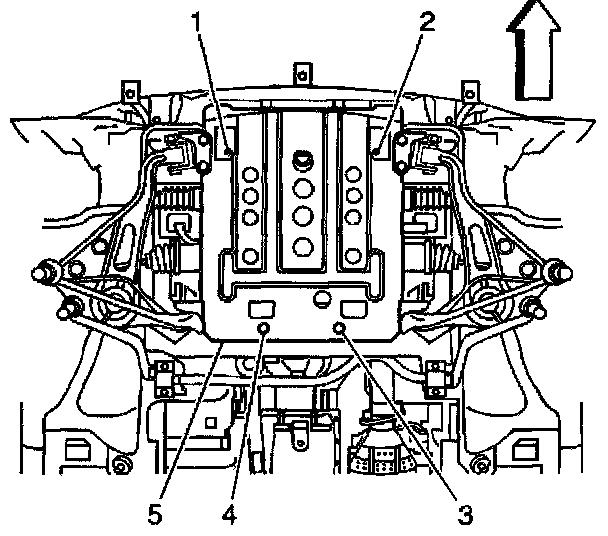 1
2
5
4
3