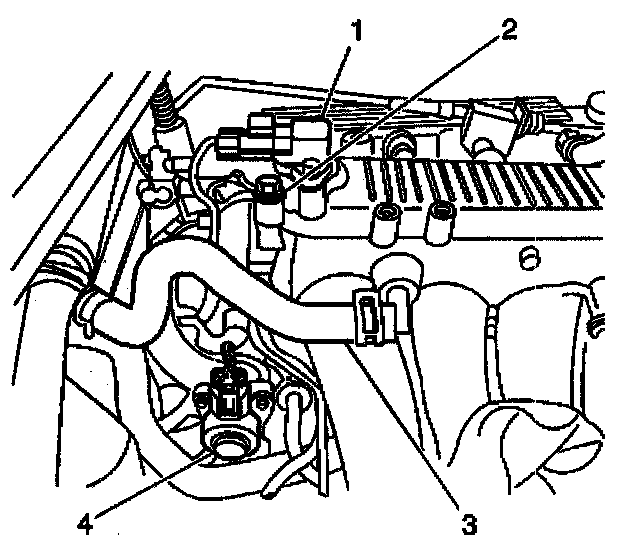 1
2
4
3