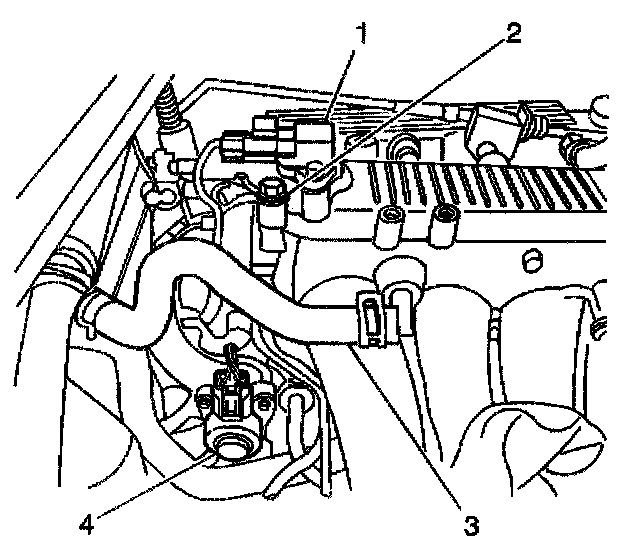 1
2
4
3