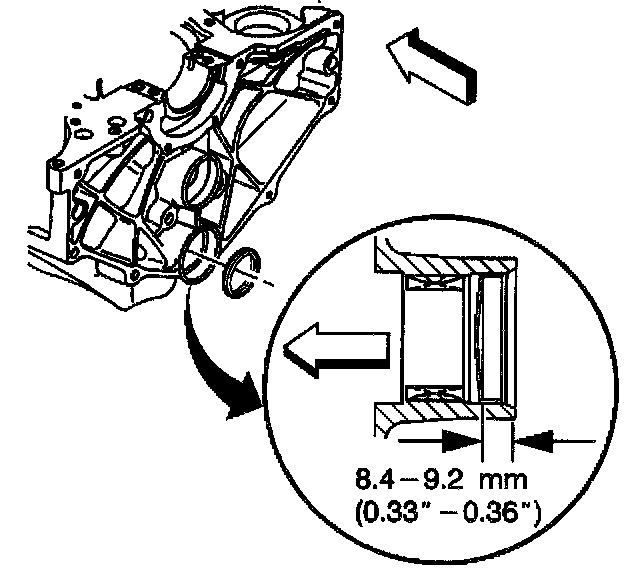 8.4 – 9.2 mm
(0.33" – 0.36")