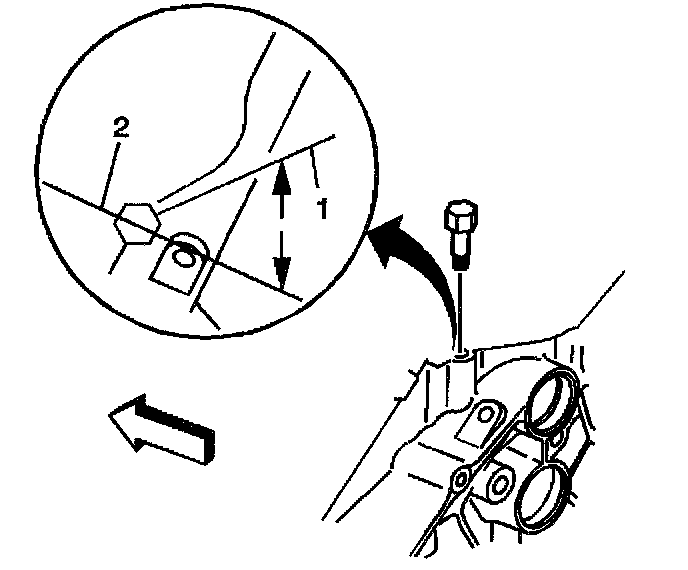 2
1