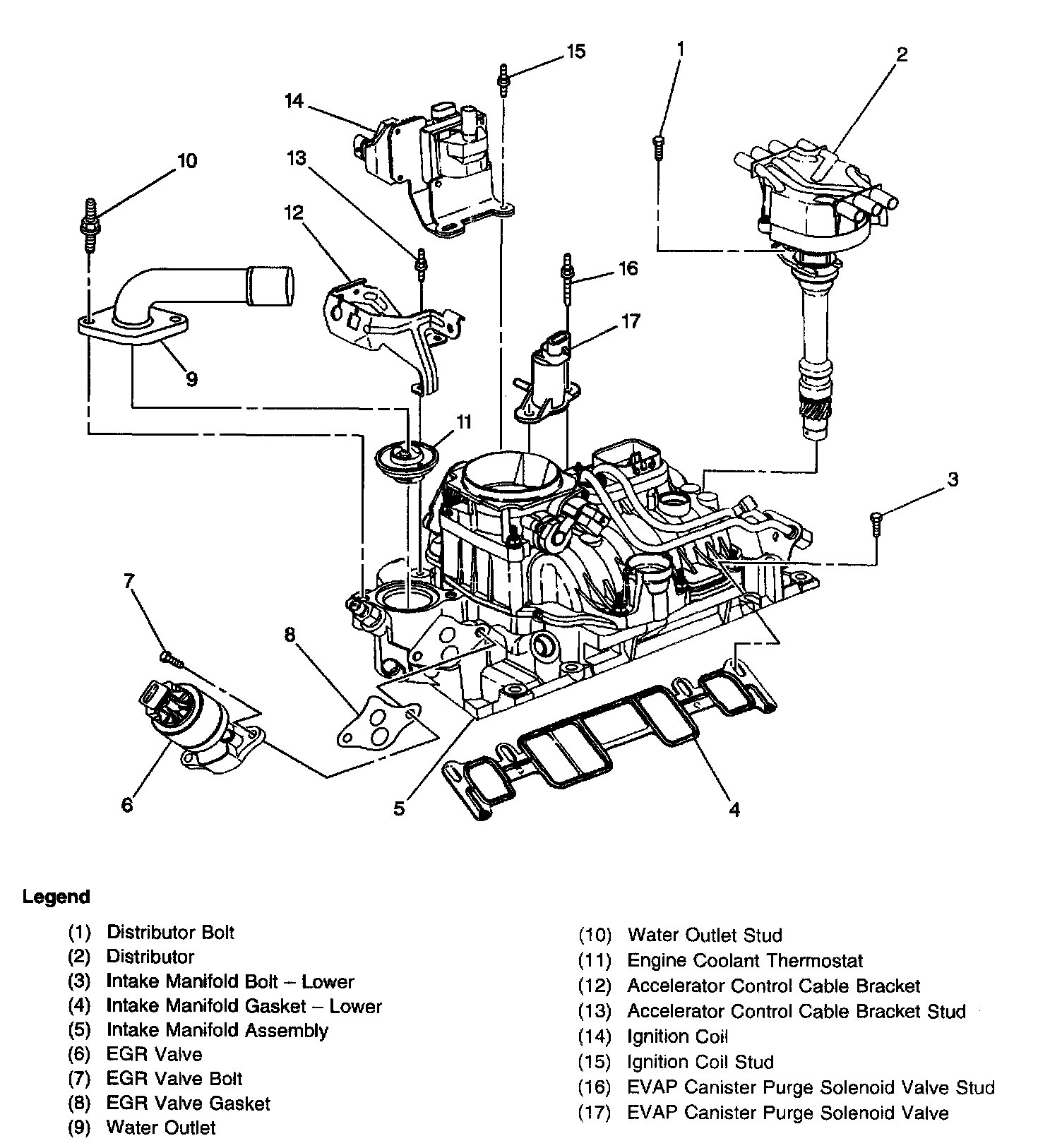 15
1
2
14
10
13
12
16
17
9
11
3
7
8
6
5
4

Legend

(1) Distributor Bolt
(2) Distributor
(3) Intake Manifold Bolt – Lower
(4) Intake Manifold Gasket – Lower
(5) Intake Manifold Assembly
(6) EGR Valve
(7) EGR Valve Bolt
(8) EGR Valve Gasket
(9) Water Outlet

(10) Water Outlet Stud
(11) Engine Coolant Thermostat
(12) Accelerator Control Cable Bracket
(13) Accelerator Control Cable Bracket Stud
(14) Ignition Coil
(15) Ignition Coil Stud
(16) EVAP Canister Purge Solenoid Valve Stud
(17) EVAP Canister Purge Solenoid Valve