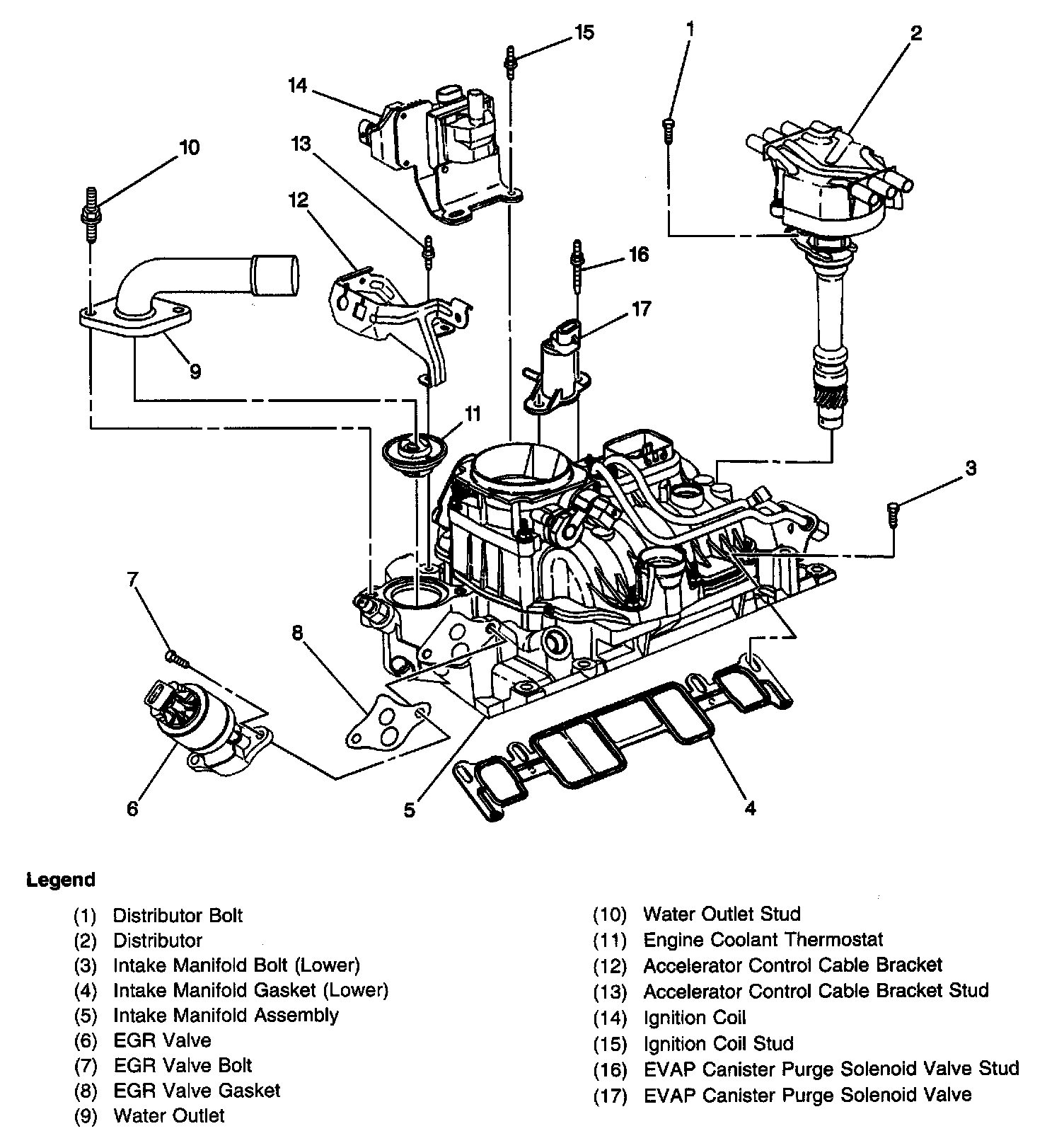 15
1
2
14
10
13
12
16
17
9
11
3
7
8
6
5
4

Legend

(1) Distributor Bolt
(2) Distributor
(3) Intake Manifold Bolt (Lower)
(4) Intake Manifold Gasket (Lower)
(5) Intake Manifold Assembly
(6) EGR Valve
(7) EGR Valve Bolt
(8) EGR Valve Gasket
(9) Water Outlet

(10) Water Outlet Stud
(11) Engine Coolant Thermostat
(12) Accelerator Control Cable Bracket
(13) Accelerator Control Cable Bracket Stud
(14) Ignition Coil
(15) Ignition Coil Stud
(16) EVAP Canister Purge Solenoid Valve Stud
(17) EVAP Canister Purge Solenoid Valve