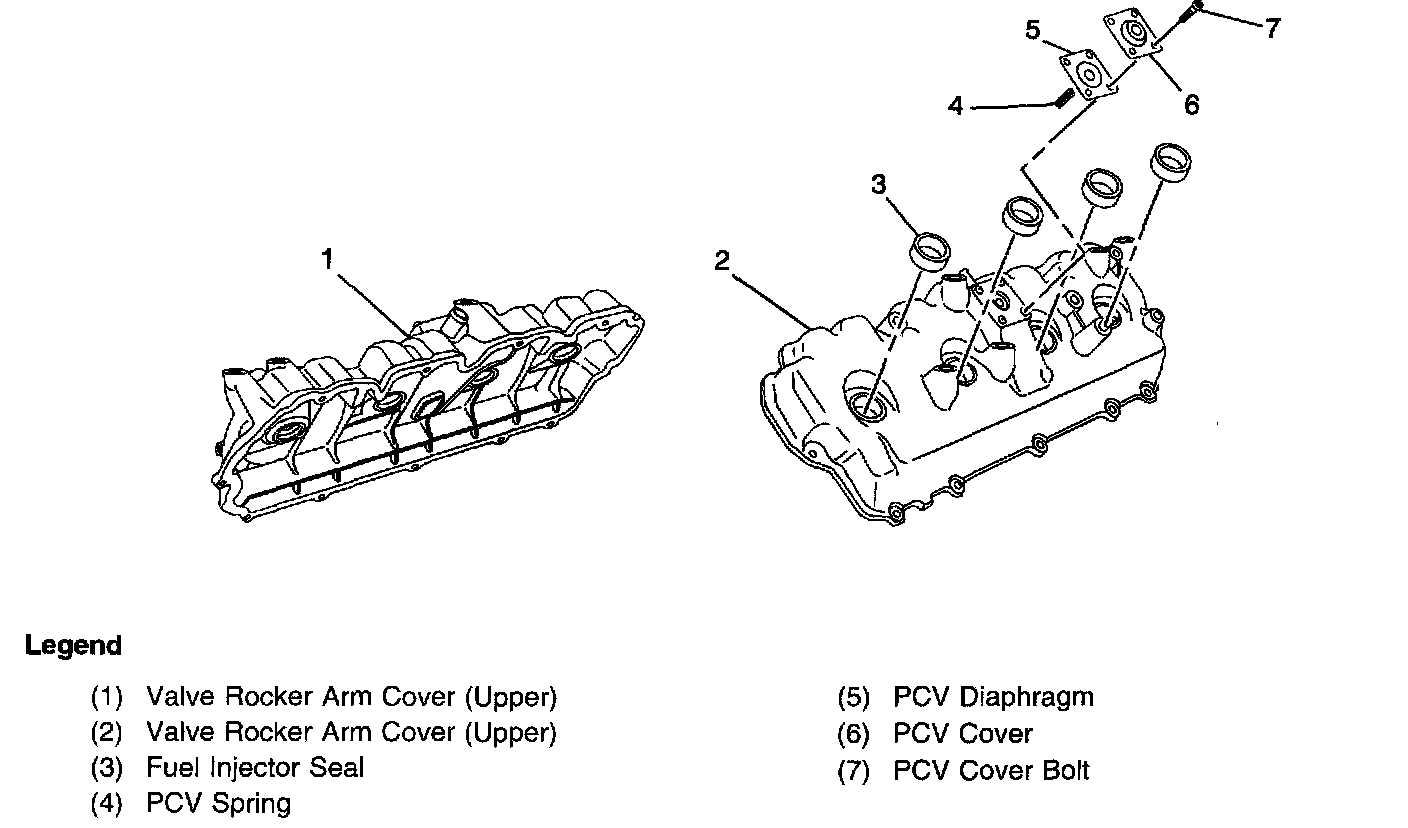 5
7
4
6
3
1
2

Legend

(1) Valve Rocker Arm Cover (Upper)
(2) Valve Rocker Arm Cover (Upper)
(3) Fuel Injector Seal
(4) PCV Spring

(5) PCV Diaphragm
(6) PCV Cover
(7) PCV Cover Bolt