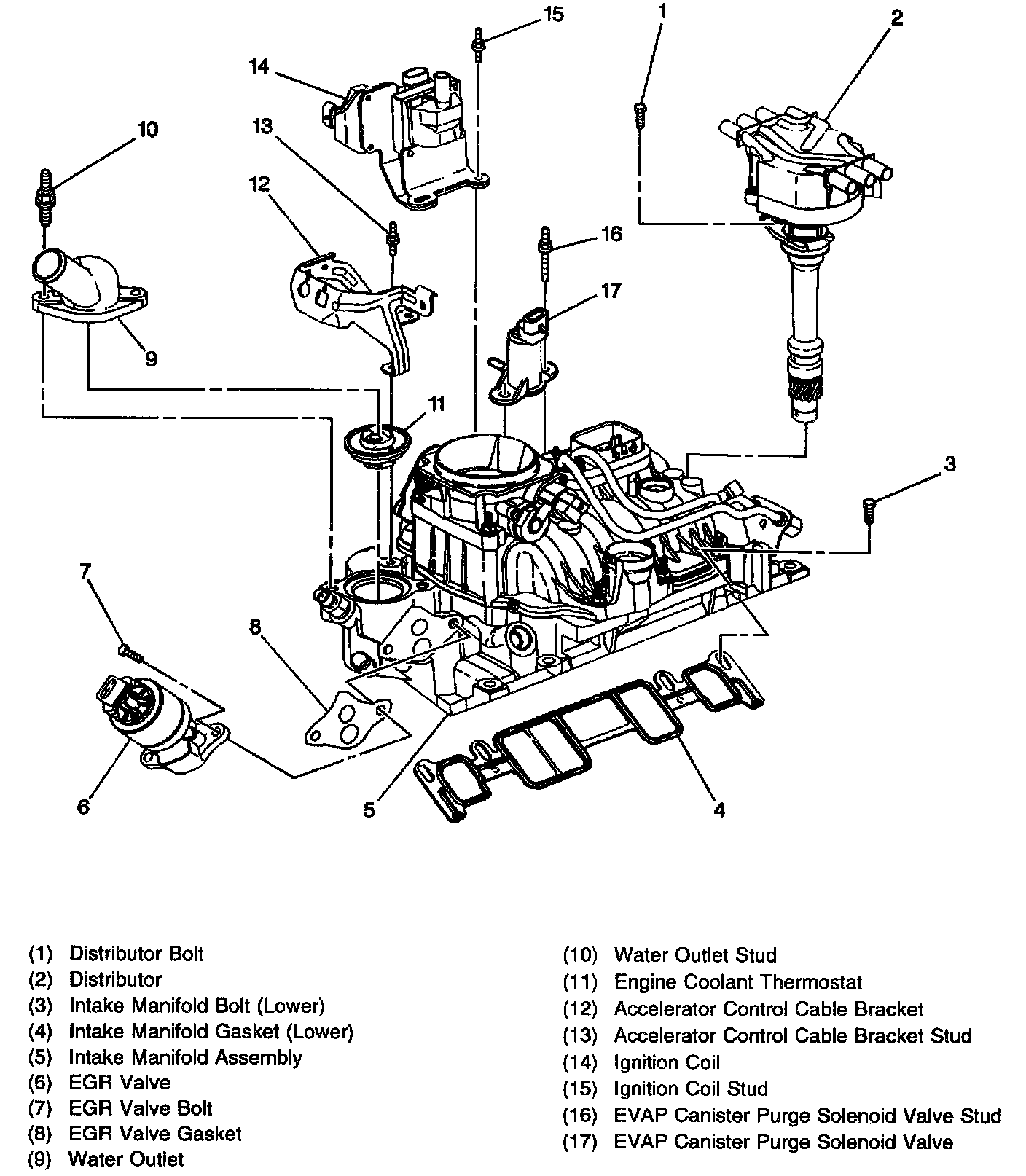 15
1
2
14
10
13
12
16
17
9
11
3
7
8
6
5
4

(1) Distributor Bolt
(2) Distributor
(3) Intake Manifold Bolt (Lower)
(4) Intake Manifold Gasket (Lower)
(5) Intake Manifold Assembly
(6) EGR Valve
(7) EGR Valve Bolt
(8) EGR Valve Gasket
(9) Water Outlet

(10) Water Outlet Stud
(11) Engine Coolant Thermostat
(12) Accelerator Control Cable Bracket
(13) Accelerator Control Cable Bracket Stud
(14) Ignition Coil
(15) Ignition Coil Stud
(16) EVAP Canister Purge Solenoid Valve Stud
(17) EVAP Canister Purge Solenoid Valve