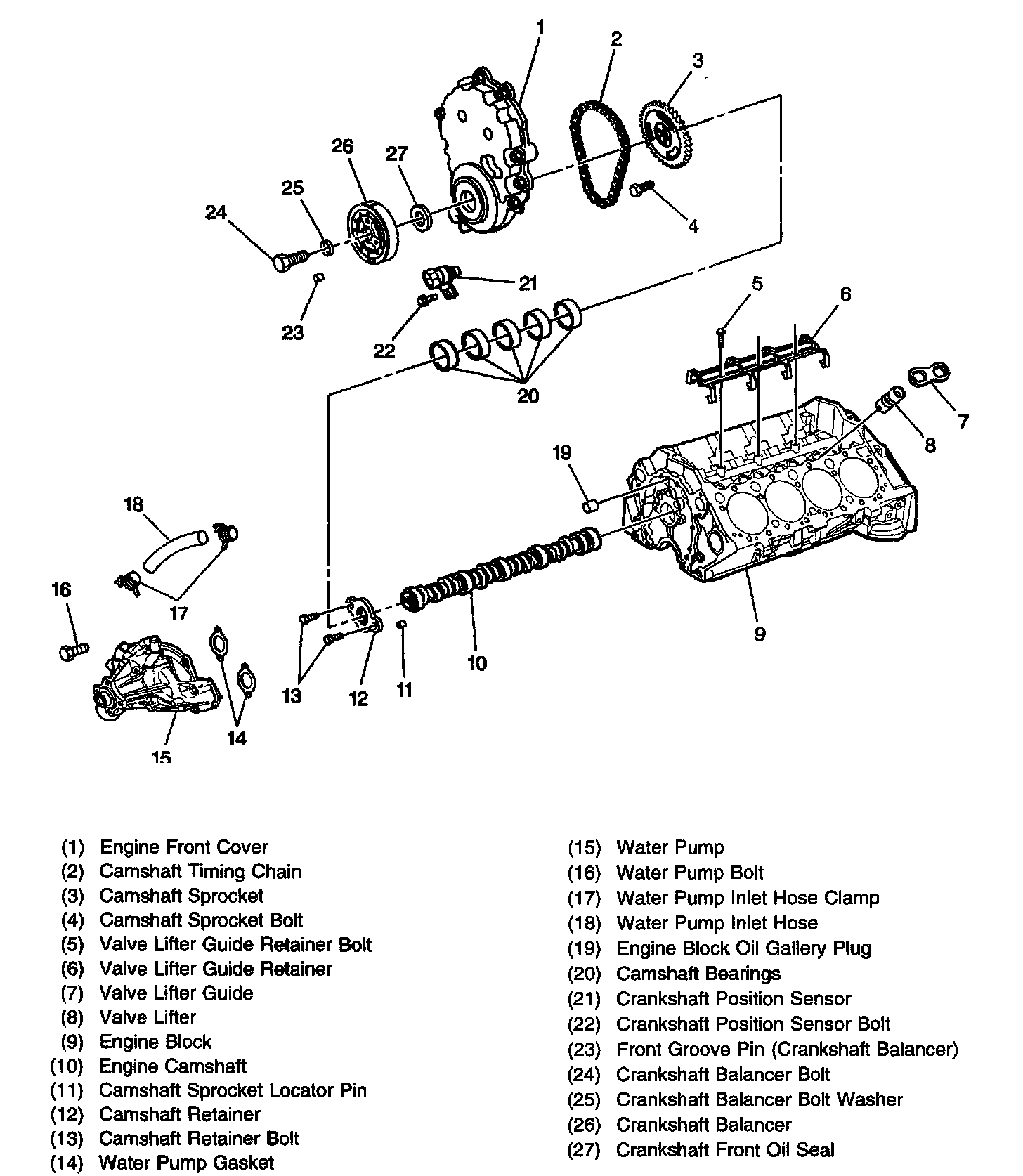 1
2
3
26
27
25
24
4
21
23
22
5
6
20
7
8
19
18
16
17
9
10
13
12
11
14
15

(1) Engine Front Cover
(2) Camshaft Timing Chain
(3) Camshaft Sprocket
(4) Camshaft Sprocket Bolt
(5) Valve Lifter Guide Retainer Bolt
(6) Valve Lifter Guide Retainer
(7) Valve Lifter Guide
(8) Valve Lifter
(9) Engine Block
(10) Engine Camshaft
(11) Camshaft Sprocket Locator Pin
(12) Camshaft Retainer
(13) Camshaft Retainer Bolt
(14) Water Pump Gasket

(15) Water Pump
(16) Water Pump Bolt
(17) Water Pump Inlet Hose Clamp
(18) Water Pump Inlet Hose
(19) Engine Block Oil Gallery Plug
(20) Camshaft Bearings
(21) Crankshaft Position Sensor
(22) Crankshaft Position Sensor Bolt
(23) Front Groove Pin (Crankshaft Balancer)
(24) Crankshaft Balancer Bolt
(25) Crankshaft Balancer Bolt Washer
(26) Crankshaft Balancer
(27) Crankshaft Front Oil Seal