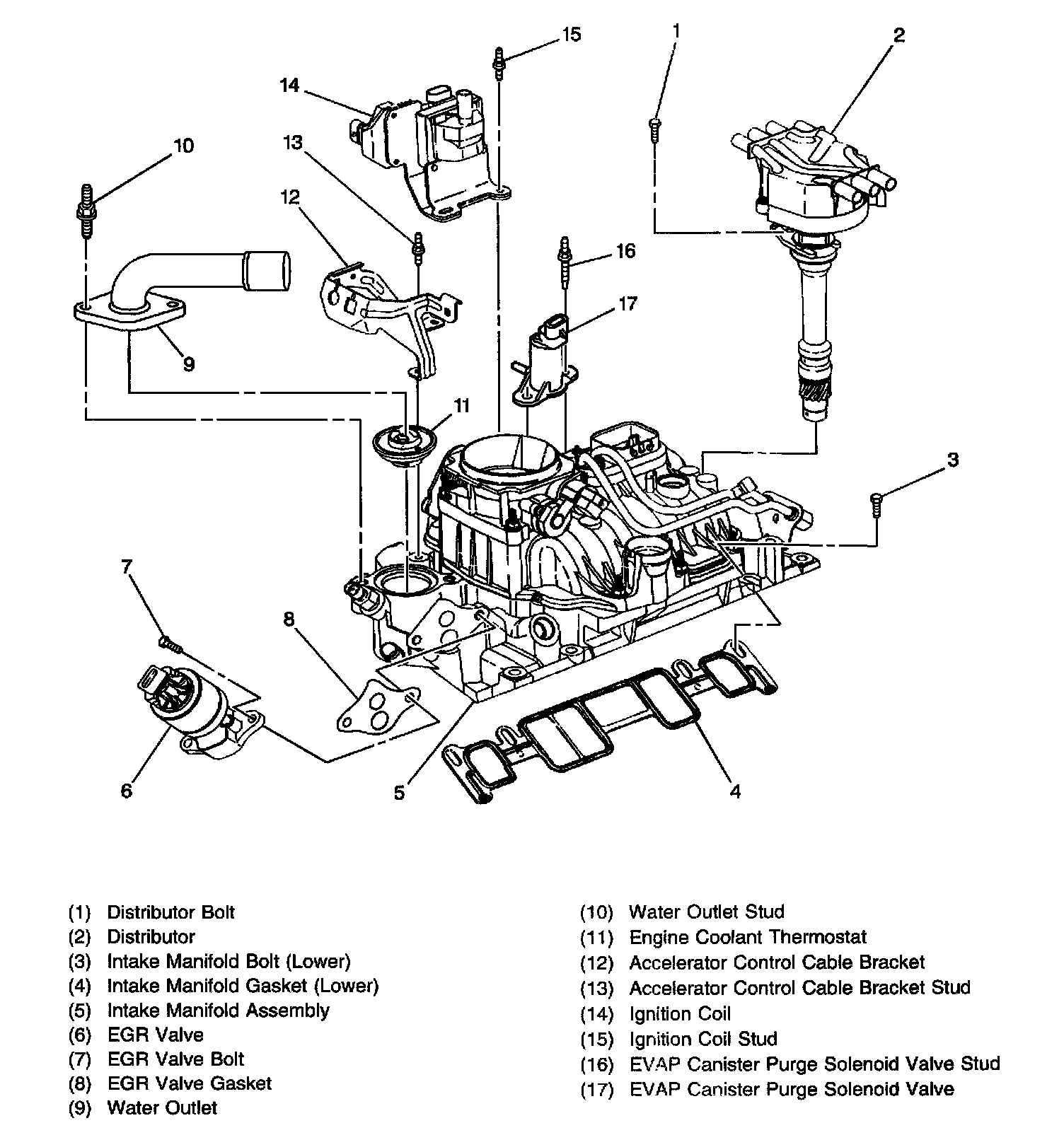 15
1
2
14
10
13
12
16
17
9
11
3
7
8
6
5
4

(1) Distributor Bolt
(2) Distributor
(3) Intake Manifold Bolt (Lower)
(4) Intake Manifold Gasket (Lower)
(5) Intake Manifold Assembly
(6) EGR Valve
(7) EGR Valve Bolt
(8) EGR Valve Gasket
(9) Water Outlet

(10) Water Outlet Stud
(11) Engine Coolant Thermostat
(12) Accelerator Control Cable Bracket
(13) Accelerator Control Cable Bracket Stud
(14) Ignition Coil
(15) Ignition Coil Stud
(16) EVAP Canister Purge Solenoid Valve Stud
(17) EVAP Canister Purge Solenoid Valve