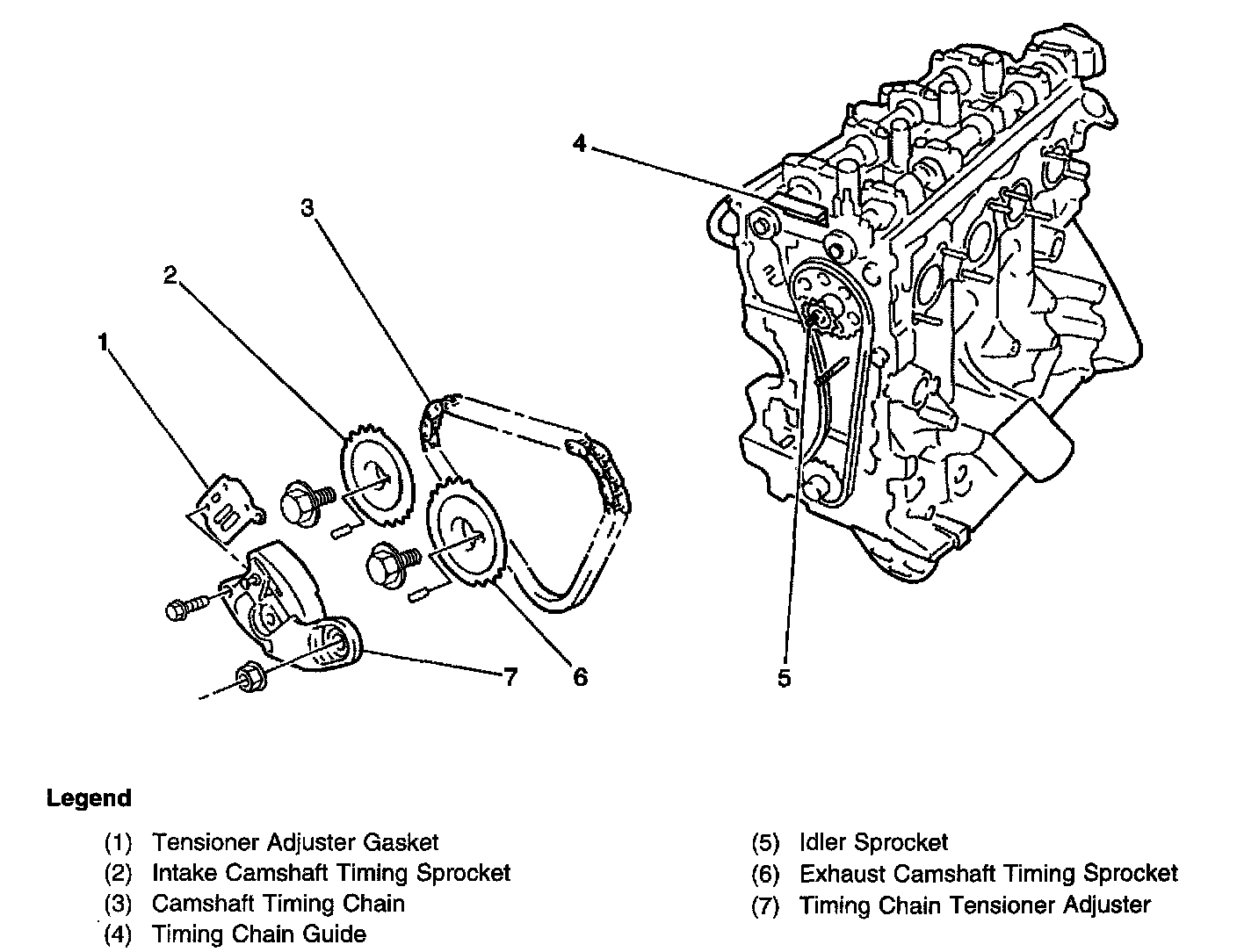 4

3

2

1

7

6

5

Legend

(1) Tensioner Adjuster Gasket
(2) Intake Camshaft Timing Sprocket
(3) Camshaft Timing Chain
(4) Timing Chain Guide

(5) Idler Sprocket
(6) Exhaust Camshaft Timing Sprocket
(7) Timing Chain Tensioner Adjuster