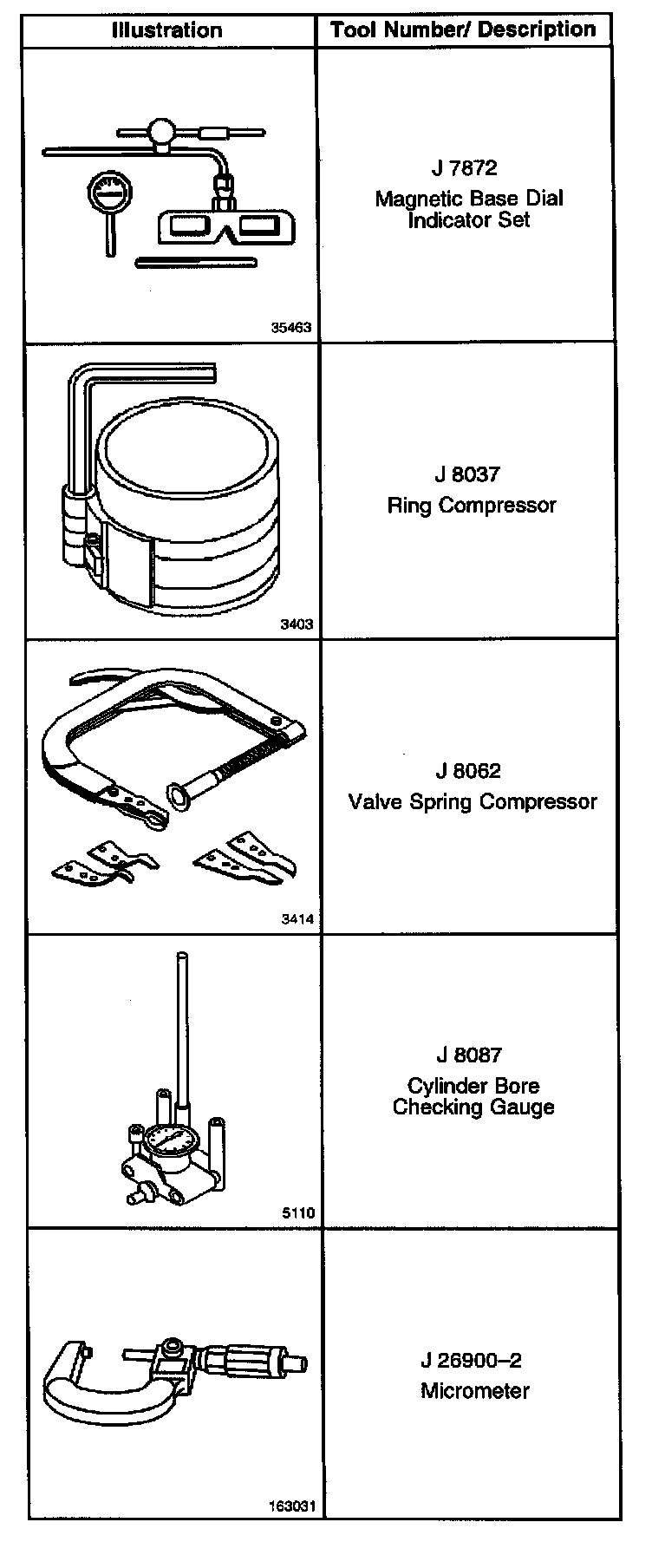 | Illustration | Tool Number/ Description |
|---|---|
| 35463 | J 7872 Magnetic Base Dial Indicator Set |
| 3403 | J 8037 Ring Compressor |
| 3414 | J 8062 Valve Spring Compressor |
| 5110 | J 8087 Cylinder Bore Checking Gauge |
| 163031 | J 26900–2 Micrometer |