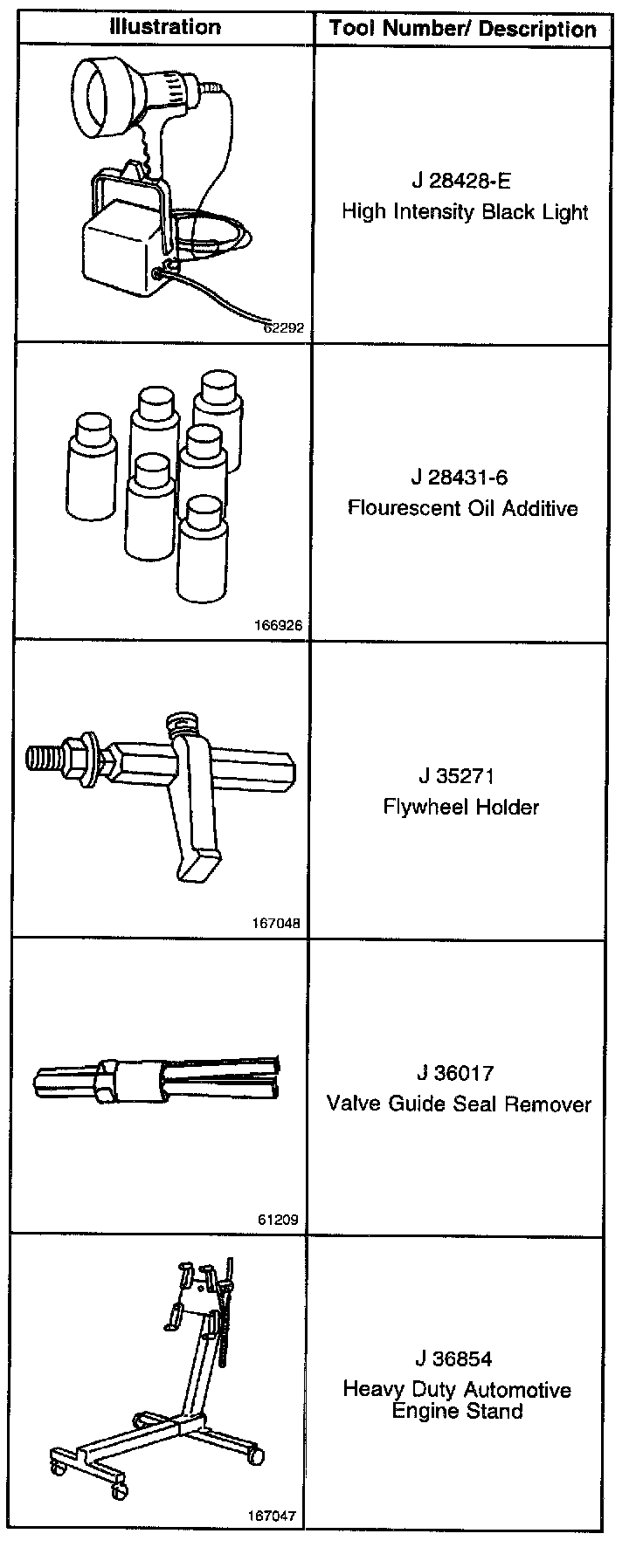 | Illustration | Tool Number/ Description |
|---|---|
| 62292 | J 28428-E High Intensity Black Light |
| 166926 | J 28431-6 Flourescent Oil Additive |
| 167048 | J 35271 Flywheel Holder |
| 61209 | J 36017 Valve Guide Seal Remover |
| 167047 | J 36854 Heavy Duty Automotive Engine Stand |