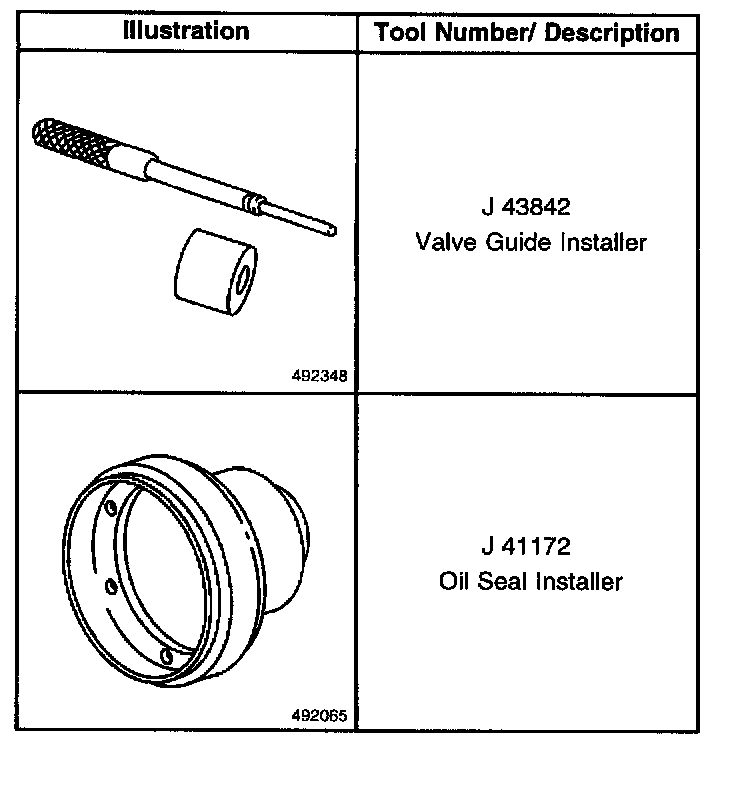 | Illustration | Tool Number/ Description |
|---|---|
| 492348 | J 43842 Valve Guide Installer |
| 492065 | J 41172 Oil Seal Installer |