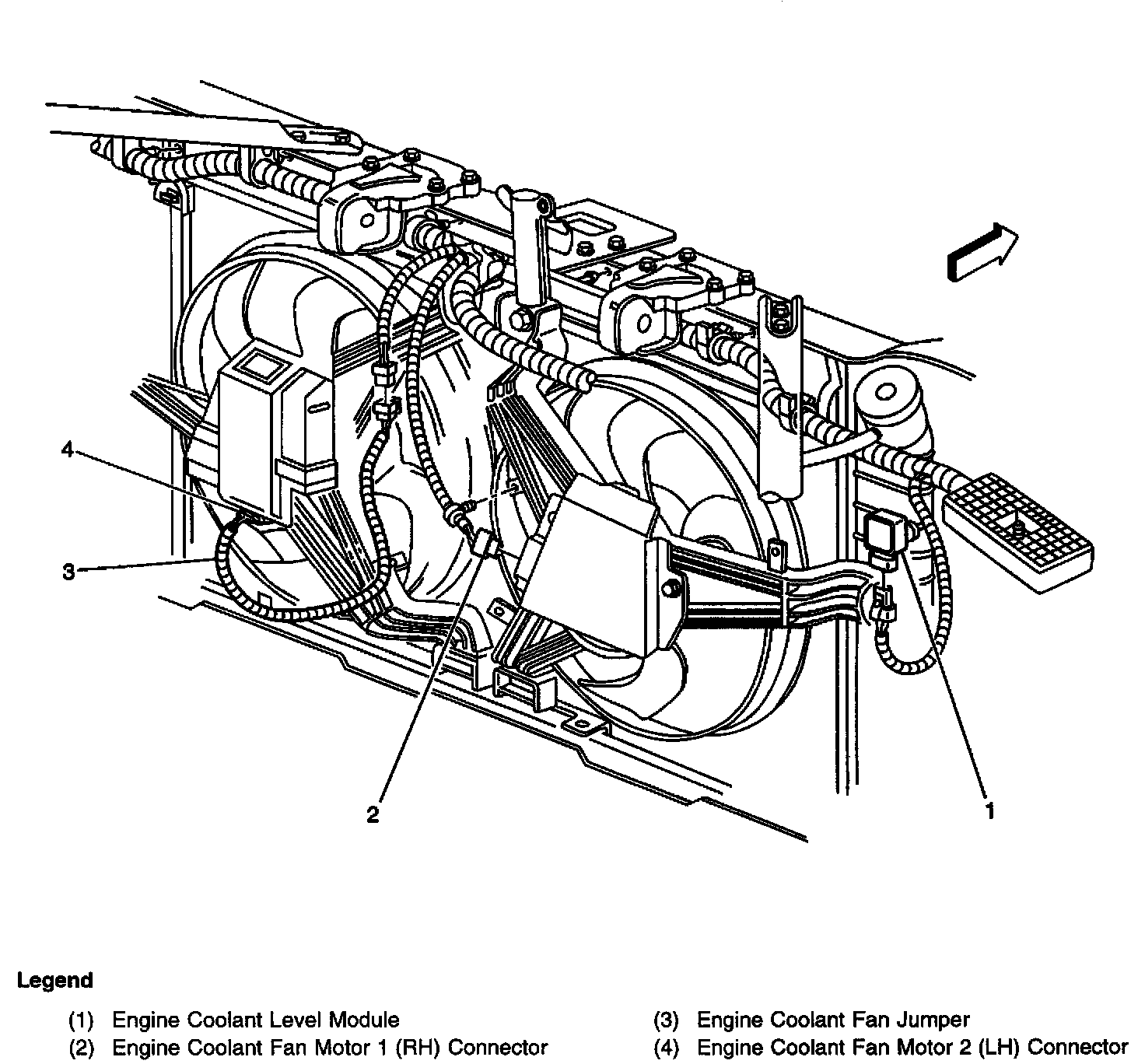 4

3

2

1

Legend

(1) Engine Coolant Level Module
(2) Engine Coolant Fan Motor 1 (RH) Connector
(3) Engine Coolant Fan Jumper
(4) Engine Coolant Fan Motor 2 (LH) Connector