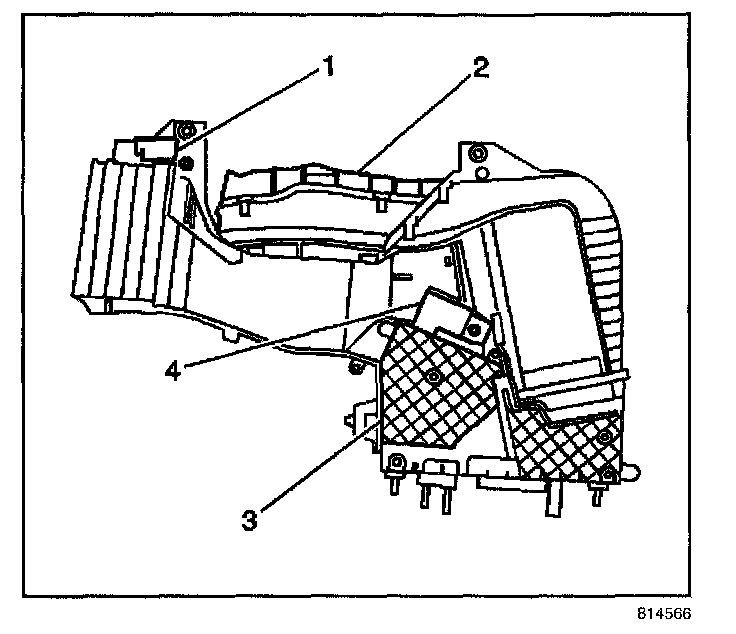 1
2
4
3
814566