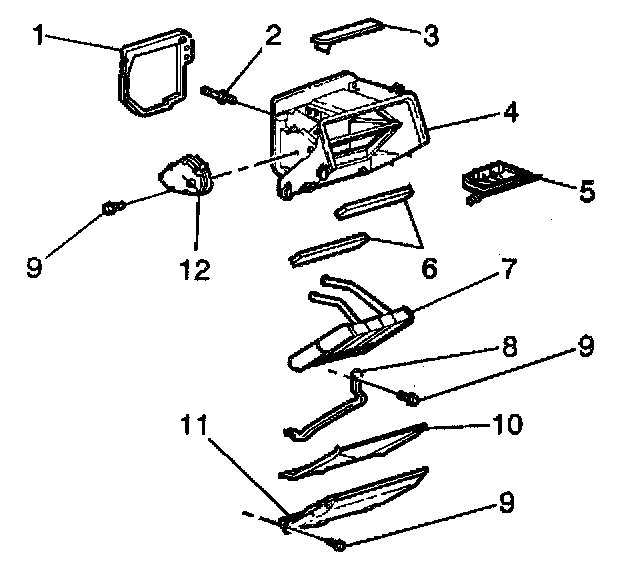 1
2
3
4
5
9
12
6
7
8
9
11
10
9