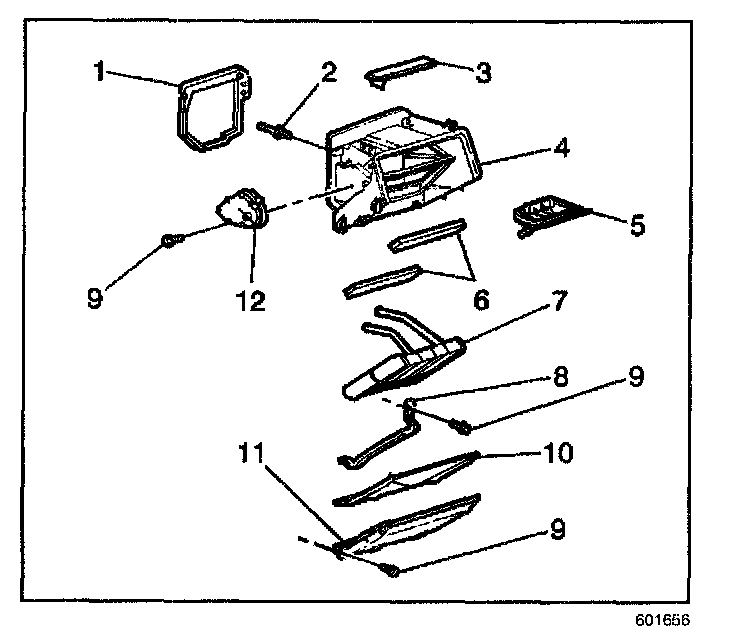 1
2
3
4
5
9
12
6
7
8
9
11
10
9
601656