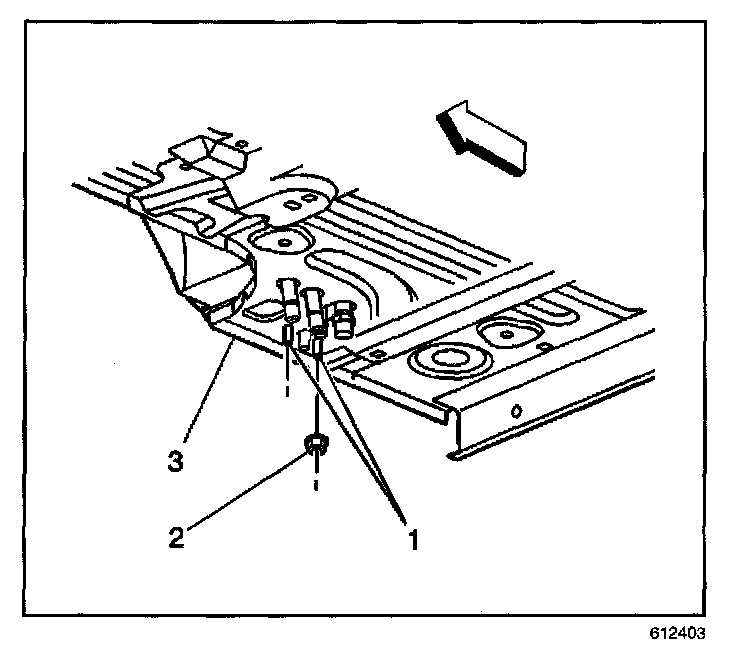 3
2
1
612403