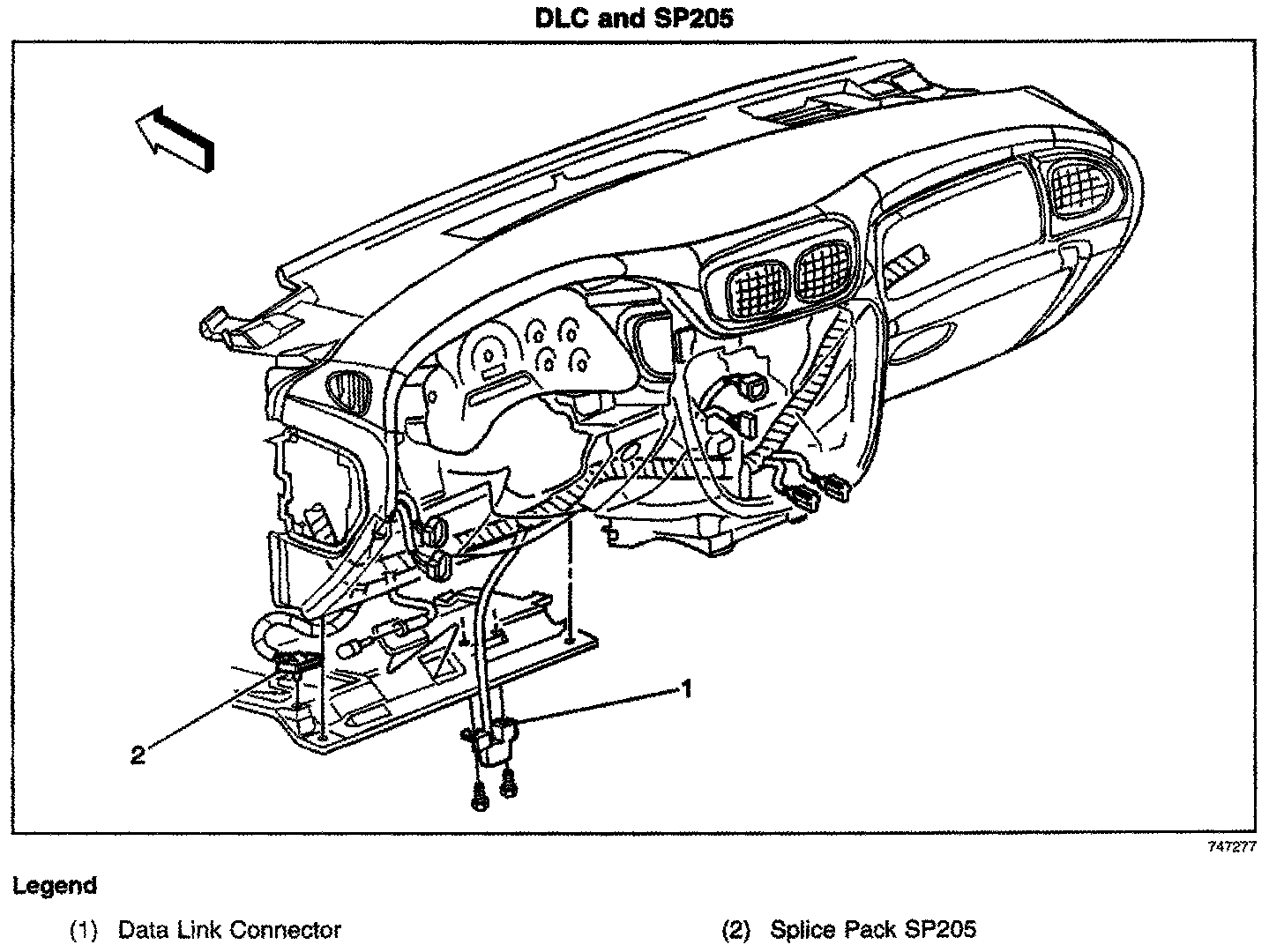 DLC and SP205

1

2

747277

Legend

(1) Data Link Connector

(2) Splice Pack SP205