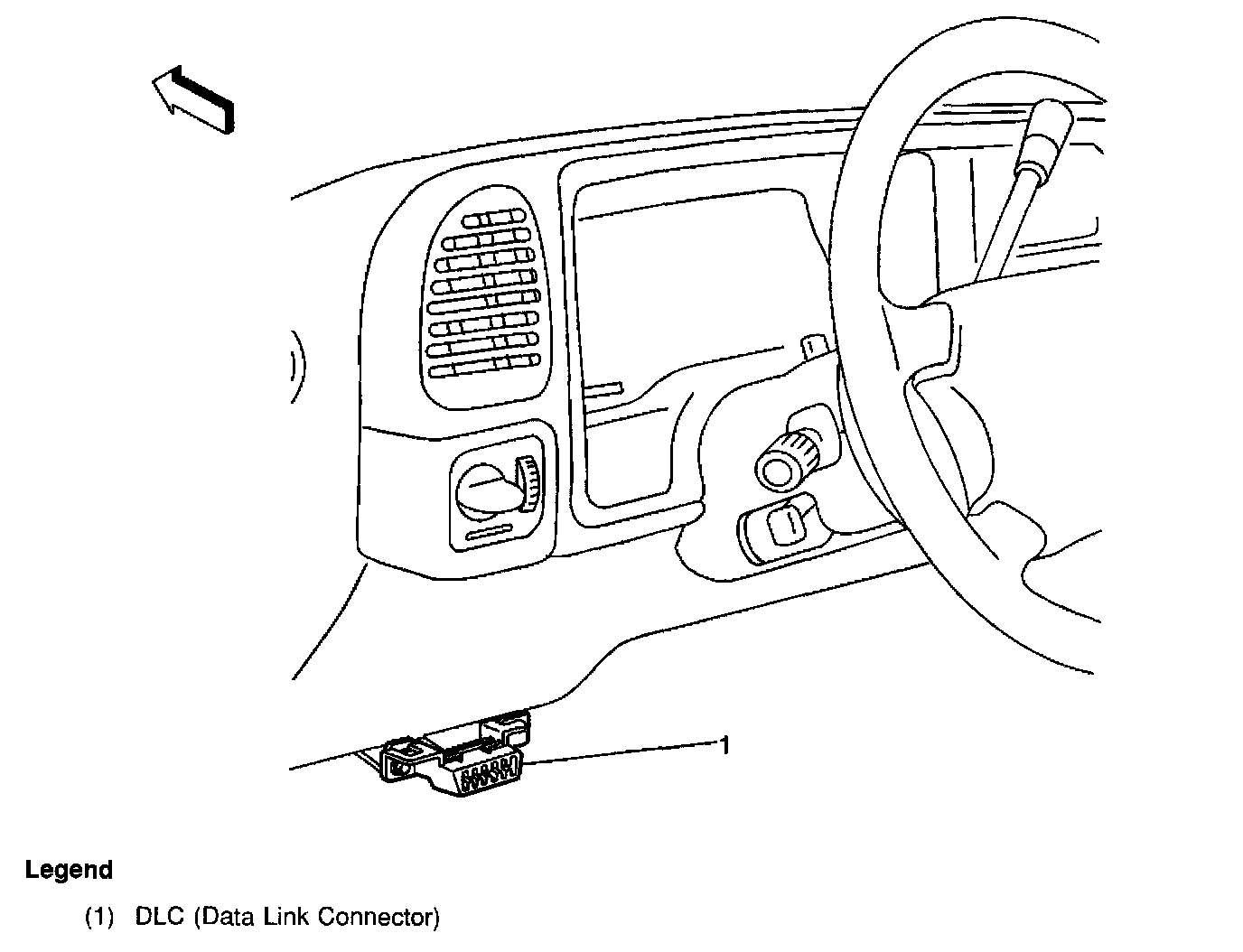 1

Legend

(1) DLC (Data Link Connector)