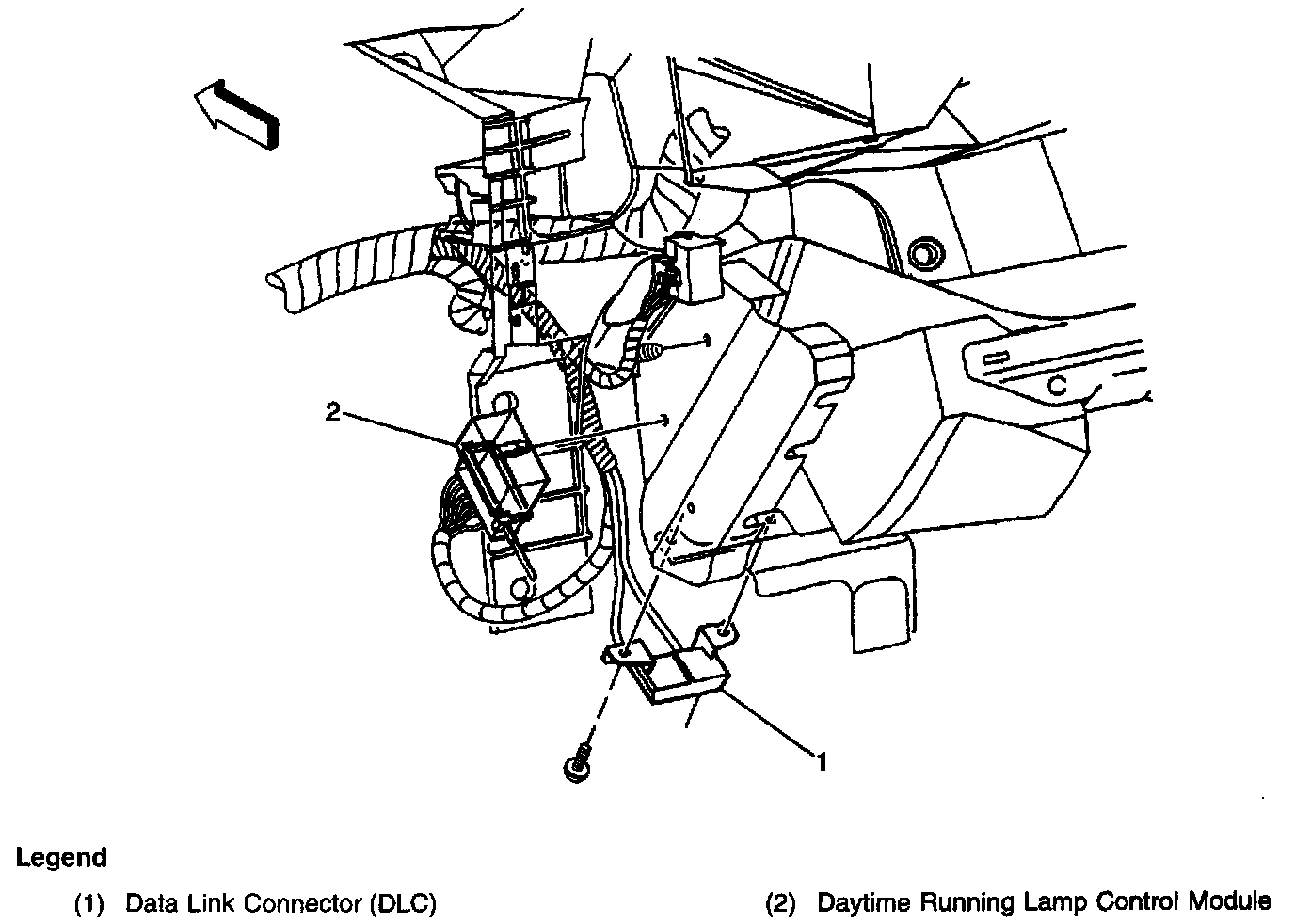 2

1

Legend

(1) Data Link Connector (DLC)

(2) Daytime Running Lamp Control Module