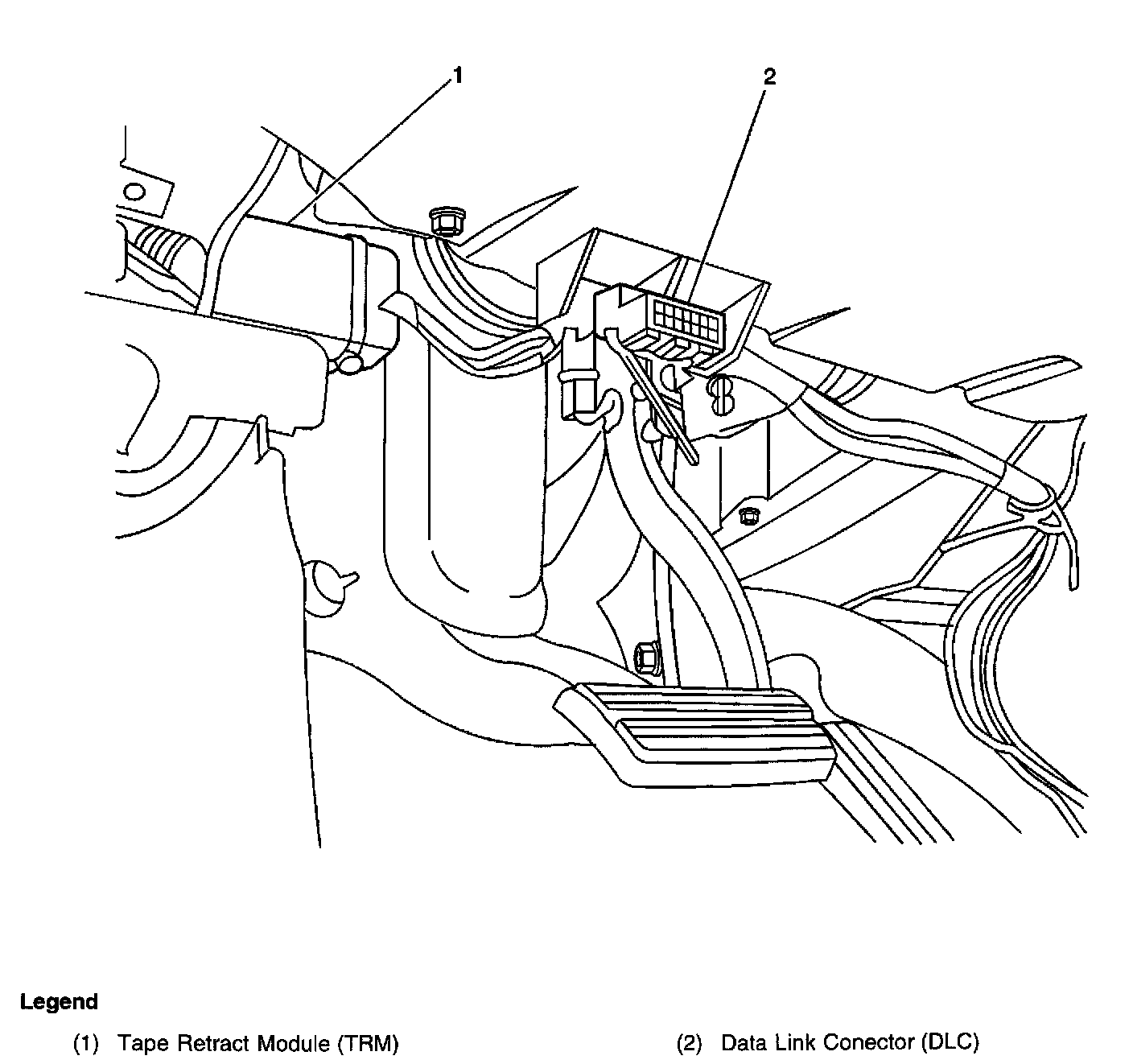 1
2

Legend

(1) Tape Retract Module (TRM)

(2) Data Link Conector (DLC)