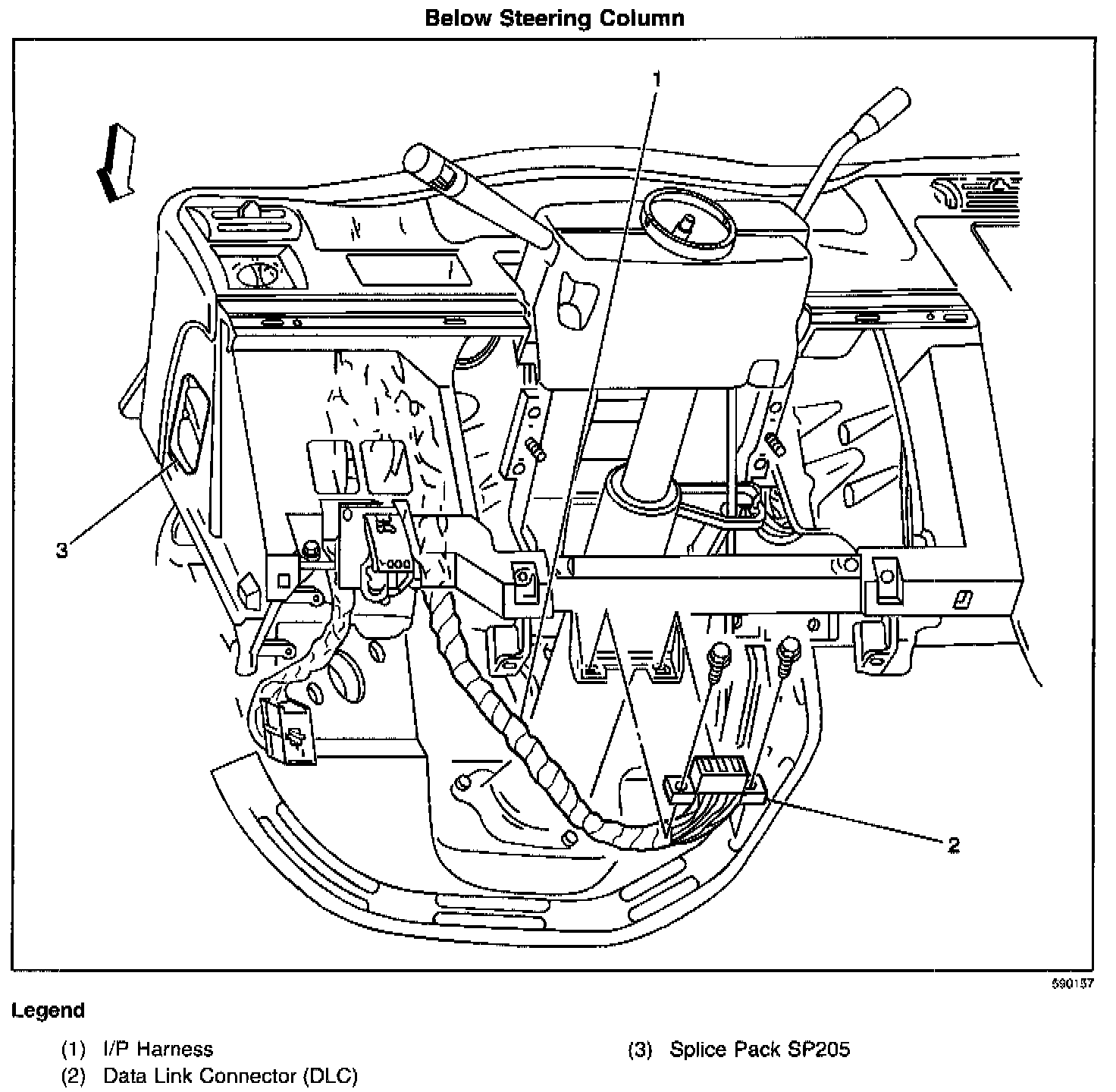 Below Steering Column

1

3

2

590157

Legend

(1) I/P Harness
(2) Data Link Connector (DLC)

(3) Splice Pack SP205