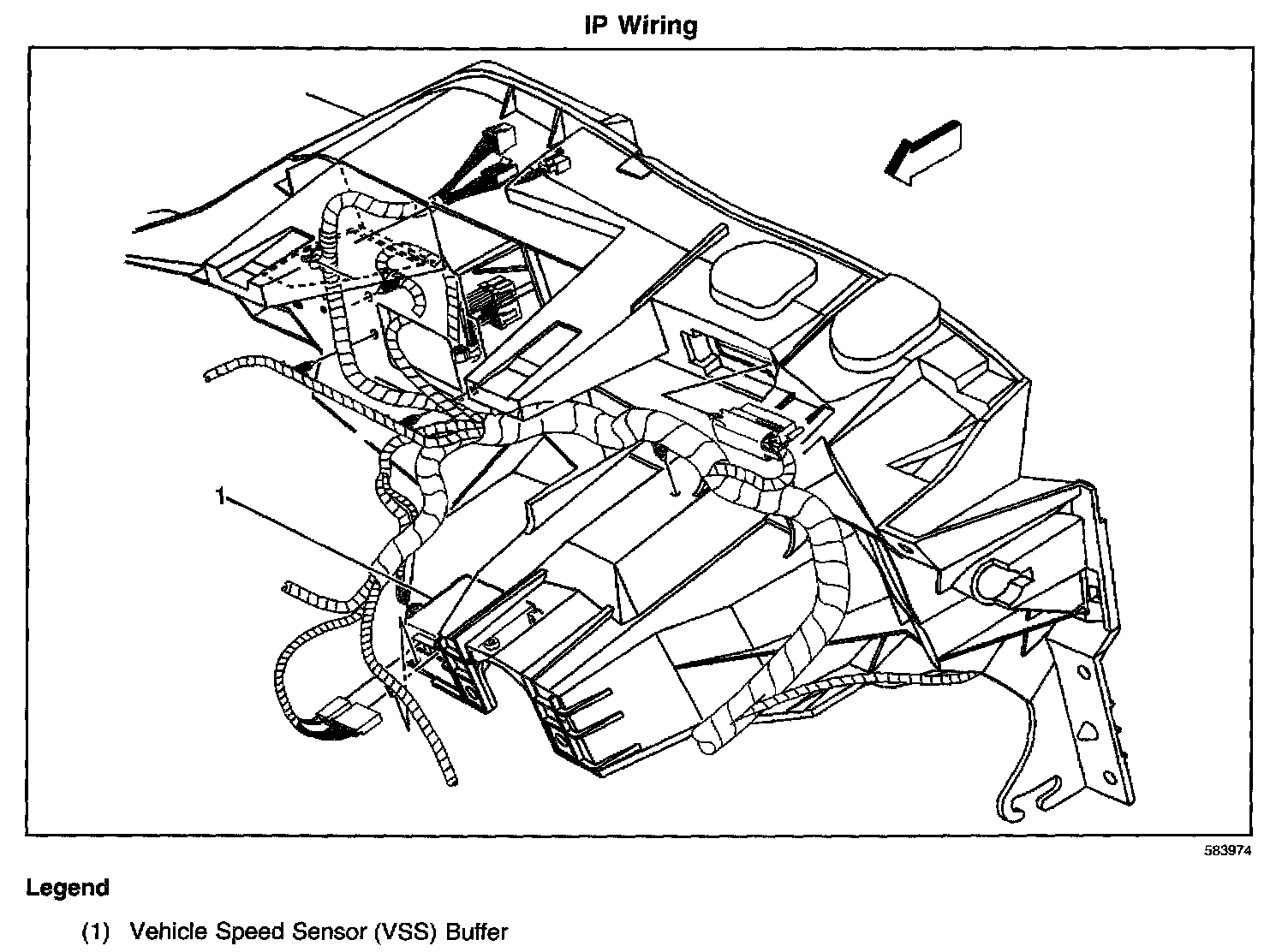 IP Wiring

1

583974

Legend

(1) Vehicle Speed Sensor (VSS) Buffer